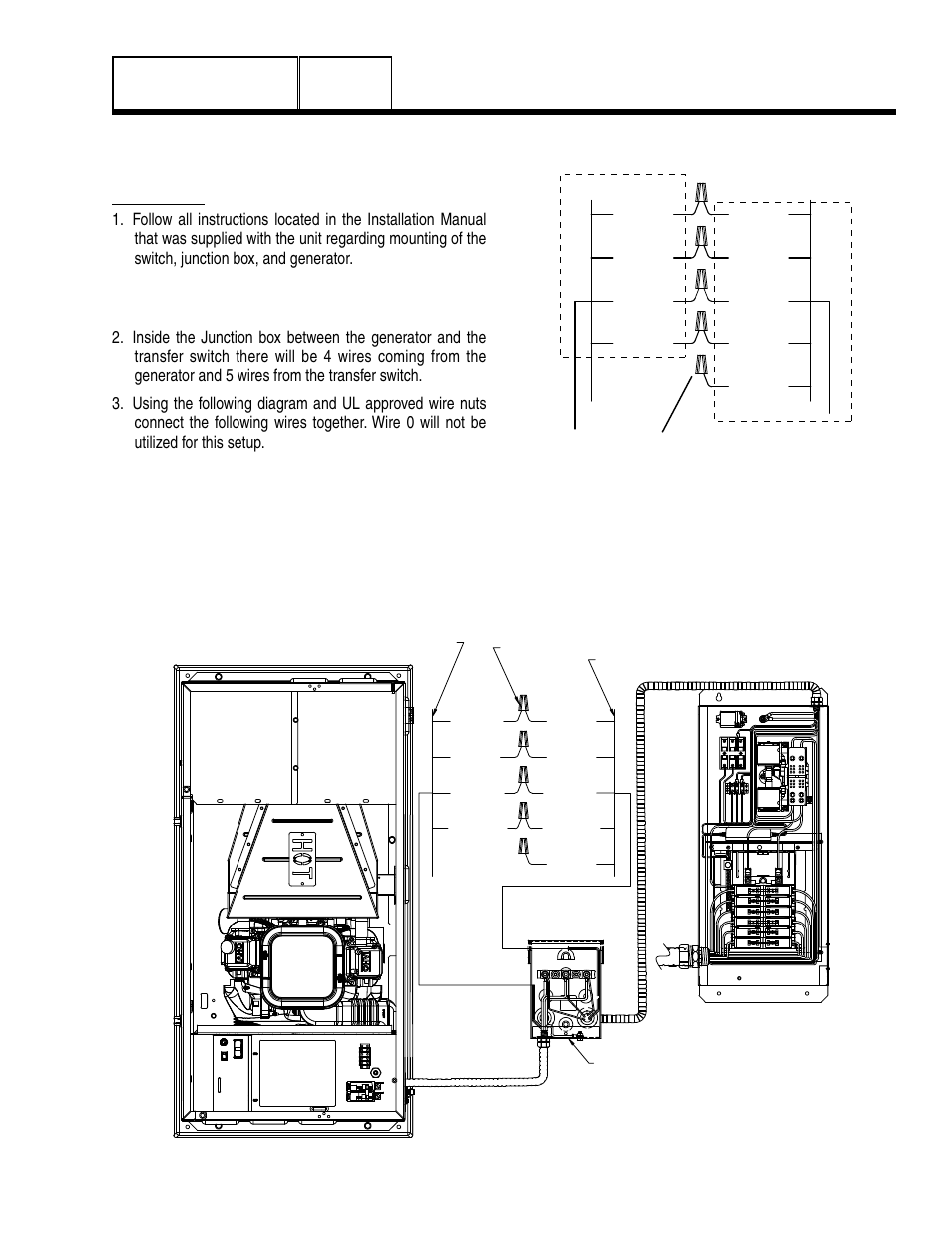 1. Follow all instructions located in the Installation Manual that was supplied with the unit regarding mounting of the switch, junction box, and generator.

2. Inside the Junction box between the generator and the transfer switch there will be 4 wires coming from the generator and 5 wires from the transfer switch.

3. Using the following diagram and UL approved wire nuts connect the following wires together. Wire 0 will not be utilized for this setup.

HOT