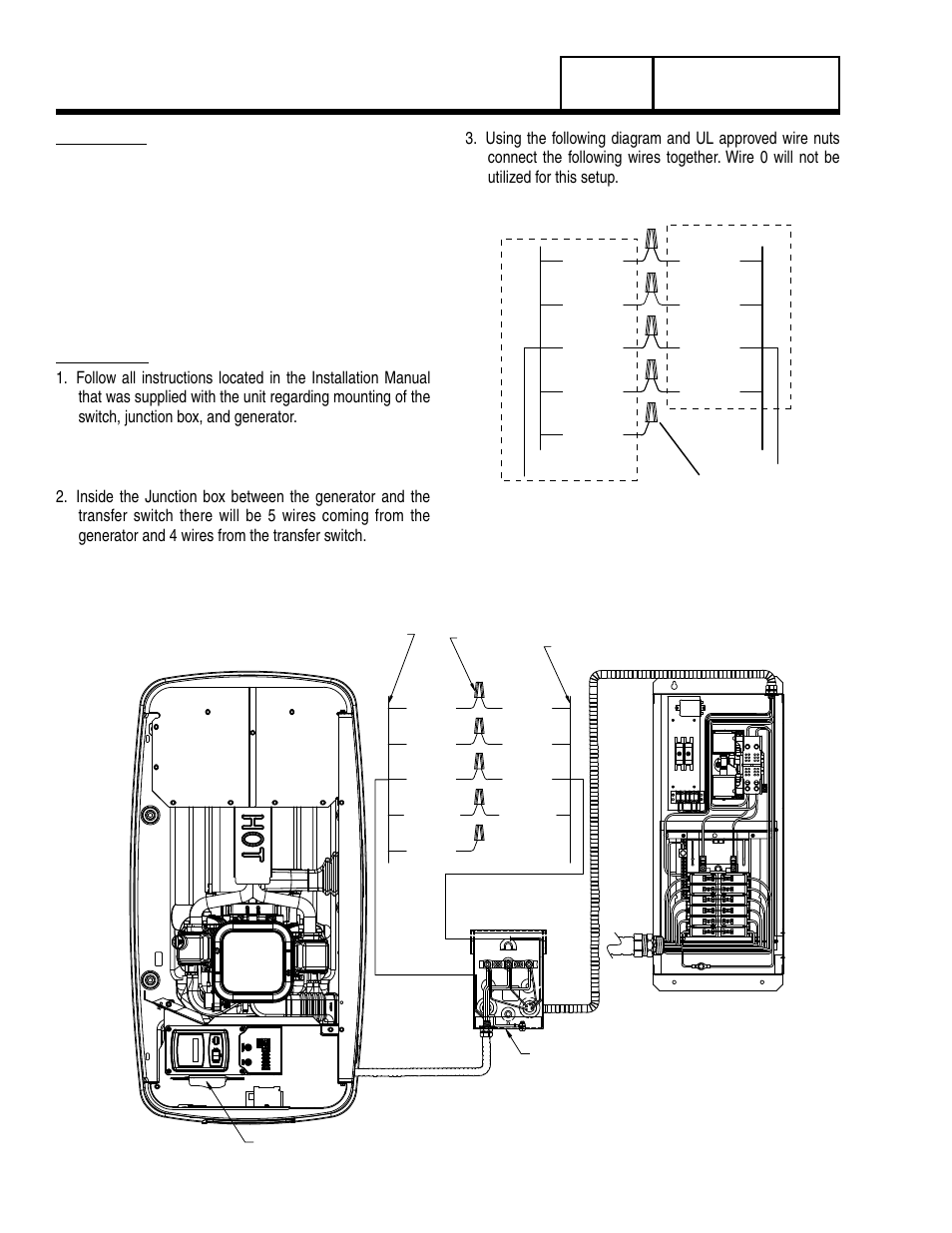 1. Follow all instructions located in the Installation Manual that was supplied with the unit regarding mounting of the switch, junction box, and generator.

2. Inside the Junction box between the generator and the transfer switch there will be 5 wires coming from the generator and 4 wires from the transfer switch.

3. Using the following diagram and UL approved wire nuts connect the following wires together. Wire 0 will not be utilized for this setup.

HOT