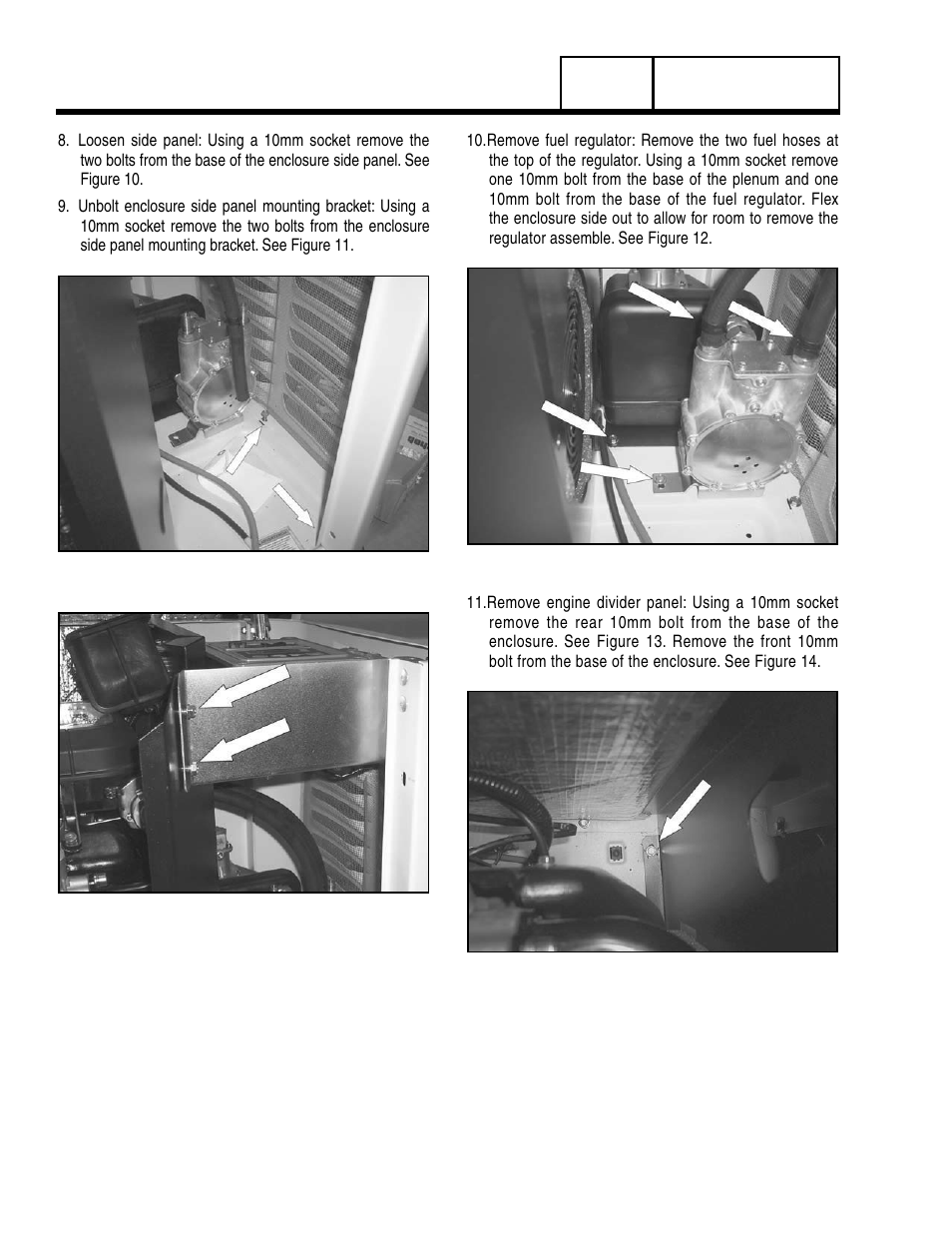 8. Loosen side panel: Using a 10mm socket remove the two bolts from the base of the enclosure side panel. See Figure 10.

9. Unbolt enclosure side panel mounting bracket: Using a 10mm socket remove the two bolts from the enclosure side panel mounting bracket. See Figure 11.

10.Remove fuel regulator: Remove the two fuel hoses at the top of the regulator. Using a 10mm socket remove one 10mm bolt from the base of the plenum and one 10mm bolt from the base of the fuel regulator. Flex the enclosure side out to allow for room to remove the regulator assemble. See Figure 12.

11.Remove engine divider panel: Using a 10mm socket remove the rear 10mm bolt from the base of the enclosure. See Figure 13. Remove the front 10mm bolt from the base of the enclosure. See Figure 14.