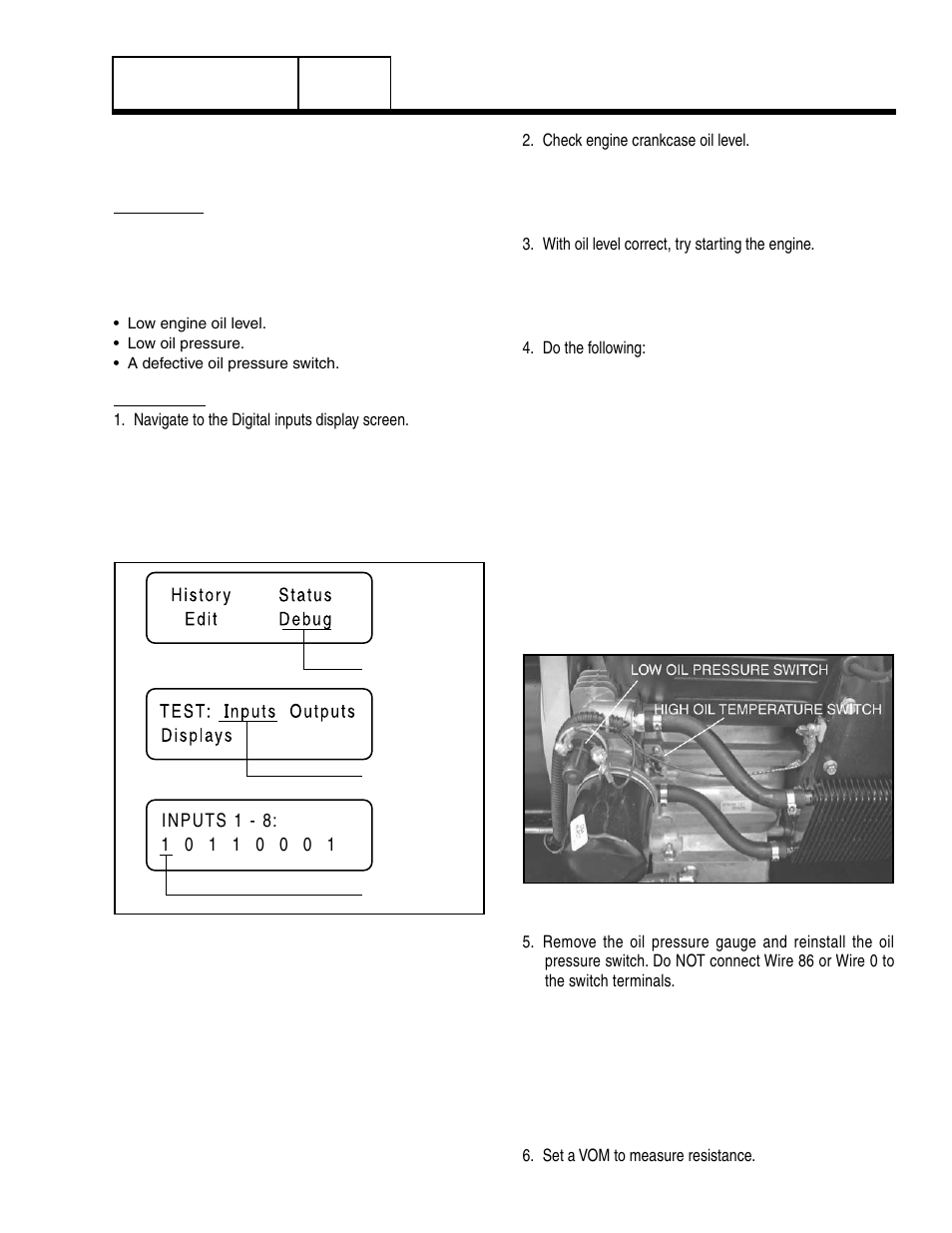 • Low engine oil level.
• Low oil pressure.
• A defective oil pressure switch.

1. Navigate to the Digital inputs display screen.

History Status
Edit Debug

TEST: Inputs Outputs
Displays

INPUTS 1 - 8:
1 0 1 1 0 0 0 1

2. Check engine crankcase oil level.

3. With oil level correct, try starting the engine.

4. Do the following:

LOW OIL PRESSURE SWITCH
HIGH OIL TEMPERATURE SWITCH

5. Remove the oil pressure gauge and reinstall the oil pressure switch. Do NOT connect Wire 86 or Wire 0 to the switch terminals.

6. Set a VOM to measure resistance.