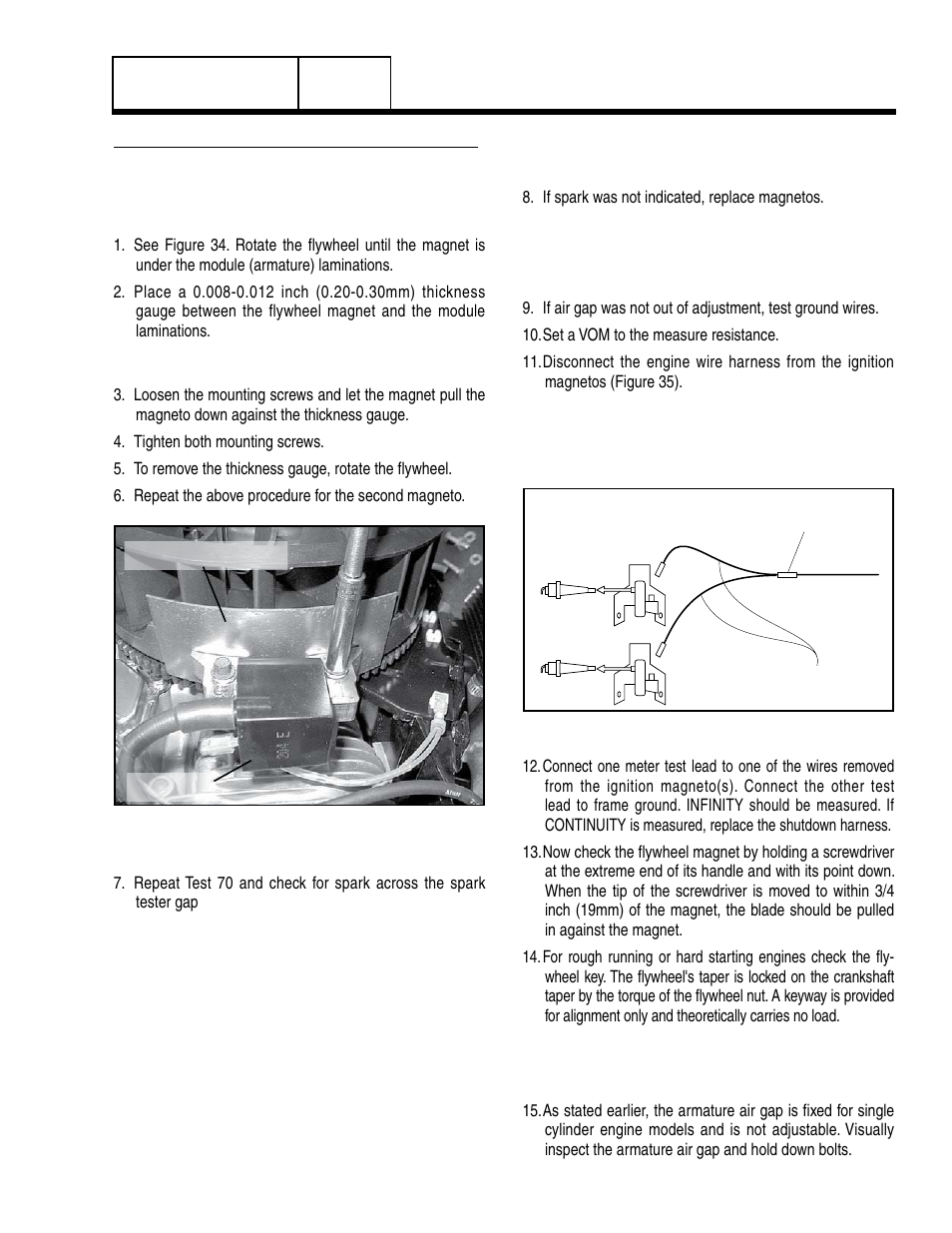 1. See Figure 34. Rotate the flywheel until the magnet is under the module (armature) laminations.

2. Place a 0.008-0.012 inch (0.20-0.30mm) thickness gauge between the flywheel magnet and the module laminations.

3. Loosen the mounting screws and let the magnet pull the magneto down against the thickness gauge.

4. Tighten both mounting screws.

5. To remove the thickness gauge, rotate the flywheel.

6. Repeat the above procedure for the second magneto.

7. Repeat Test 70 and check for spark across the spark tester gap

8. If spark was not indicated, replace magnetos.

9. If air gap was not out of adjustment, test ground wires.

10. Set a VOM to the measure resistance.

11. Disconnect the engine wire harness from the ignition magnetos (Figure 35).

12. Connect one meter test lead to one of the wires removed from the ignition magneto(s). Connect the other test lead to frame ground. INFINITY should be measured. If CONTINUITY is measured, replace the shutdown harness.

13. Now check the flywheel magnet by holding a screwdriver at the extreme end of its handle and with its point down. When the tip of the screwdriver is moved to within 3/4 inch (19mm) of the magnet, the blade should be pulled in against the magnet.

14. For rough running or hard starting engines check the flywheel key. The flywheel's taper is locked on the crankshaft taper by the torque of the flywheel nut. A keyway is provided for alignment only and theoretically carries no load.

15. As stated earlier, the armature air gap is fixed for single cylinder engine models and is not adjustable. Visually inspect the armature air gap and hold down bolts.