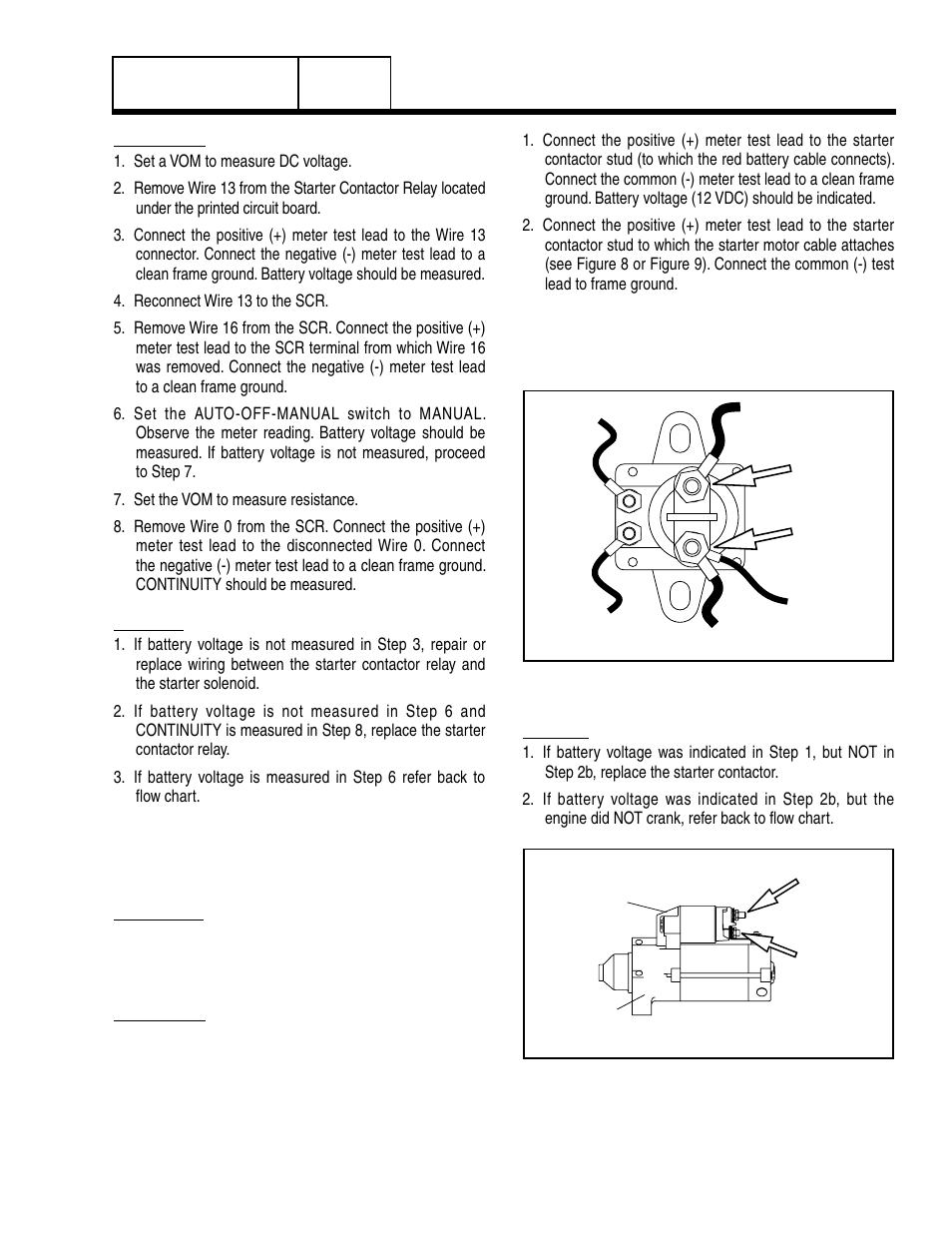 1. Set a VOM to measure DC voltage.

2. Remove Wire 13 from the Starter Contactor Relay located under the printed circuit board.

3. Connect the positive (+) meter test lead to the Wire 13 connector. Connect the negative (-) meter test lead to a clean frame ground. Battery voltage should be measured.

4. Reconnect Wire 13 to the SCR.

5. Remove Wire 16 from the SCR. Connect the positive (+) meter test lead to the SCR terminal from which Wire 16 was removed. Connect the negative (-) meter test lead to a clean frame ground.

6. Set the AUTO-OFF-MANUAL switch to MANUAL. Observe the meter reading. Battery voltage should be measured. If battery voltage is not measured, proceed to Step 7.

7. Set the VOM to measure resistance.

8. Remove Wire 0 from the SCR. Connect the positive (+) meter test lead to the disconnected Wire 0. Connect the negative (-) meter test lead to a clean frame ground. CONTINUITY should be measured.

1. If battery voltage is not measured in Step 3, repair or replace wiring between the starter contactor relay and the starter solenoid.

2. If battery voltage is not measured in Step 6 and CONTINUITY is measured in Step 8, replace the starter contactor relay.

3. If battery voltage is measured in Step 6 refer back to flow chart.

1. Connect the positive (+) meter test lead to the starter contactor stud (to which the red battery cable connects). Connect the common (-) meter test lead to a clean frame ground. Battery voltage (12 VDC) should be indicated.

2. Connect the positive (+) meter test lead to the starter contactor stud to which the starter motor cable attaches (see Figure 8 or Figure 9). Connect the common (-) test lead to frame ground.

1. If battery voltage was indicated in Step 1, but NOT in Step 2b, replace the starter contactor.

2. If battery voltage was indicated in Step 2b, but the engine did NOT crank, refer back to flow chart.