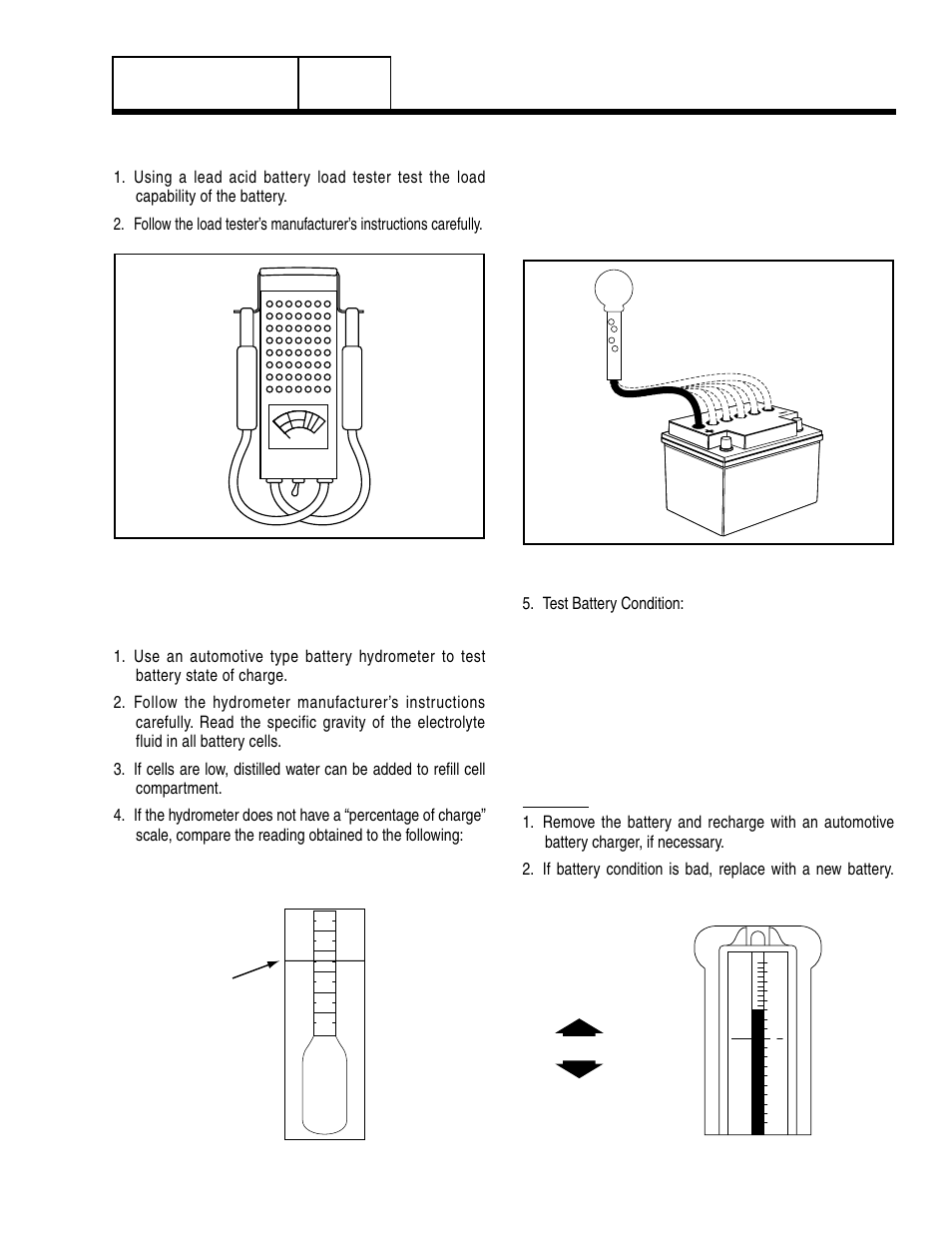 1. Using a lead acid battery load tester test the load capability of the battery.

2. Follow the load tester's manufacturer's instructions carefully.

1. Use an automotive type battery hydrometer to test battery state of charge.

2. Follow the hydrometer manufacturer's instructions carefully. Read the specific gravity of the electrolyte fluid in all battery cells.

3. If cells are low, distilled water can be added to refill cell compartment.

4. If the hydrometer does not have a "percentage of charge" scale, compare the reading obtained to the following:

5. Test Battery Condition:

1. Remove the battery and recharge with an automotive battery charger, if necessary.

2. If battery condition is bad, replace with a new battery.