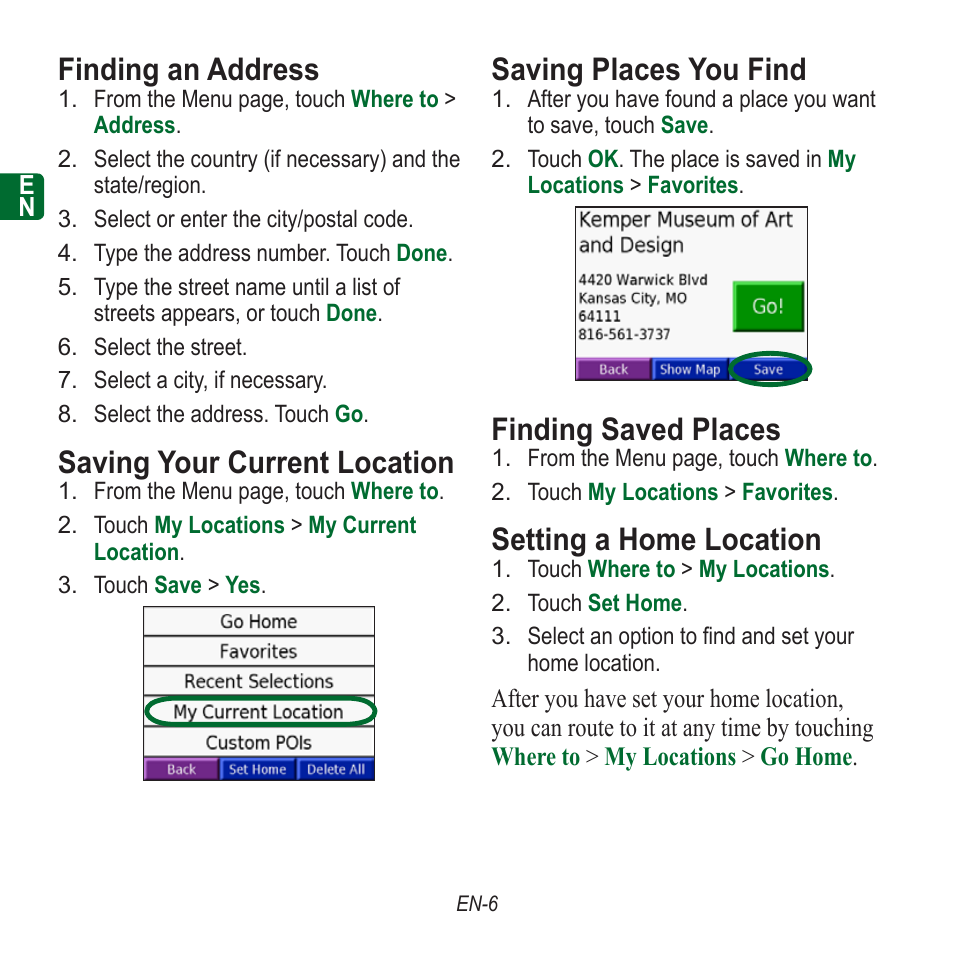 EN

Finding an Address
1. From the Menu page, touch Where to > Address.
2. Select the country (if necessary) and the state/region.
3. Select or enter the city/postal code.
4. Type the address number. Touch Done.
5. Type the street name until a list of streets appears, or touch Done.
6. Select the street.
7. Select a city, if necessary.
8. Select the address. Touch Go.

Saving Your Current Location
1. From the Menu page, touch Where to.
2. Touch My Locations > My Current Location.
3. Touch Save > Yes.

Go Home
Favorites
Recent Selections
My Current Location
Custom POIs
Back Set Home Delete All

Saving Places You Find
1. After you have found a place you want to save, touch Save.
2. Touch OK. The place is saved in My Locations > Favorites.

Kemper Museum of Art and Design
4420 Warwick Blvd
Kansas City, MO
64111
816-561-3737
Go!
Back Show Map Save

Finding Saved Places
1. From the Menu page, touch Where to.
2. Touch My Locations > Favorites.

Setting a Home Location
1. Touch Where to > My Locations.
2. Touch Set Home.
3. Select an option to find and set your home location.

After you have set your home location, you can route to it at any time by touching Where to > My Locations > Go Home.

EN-6