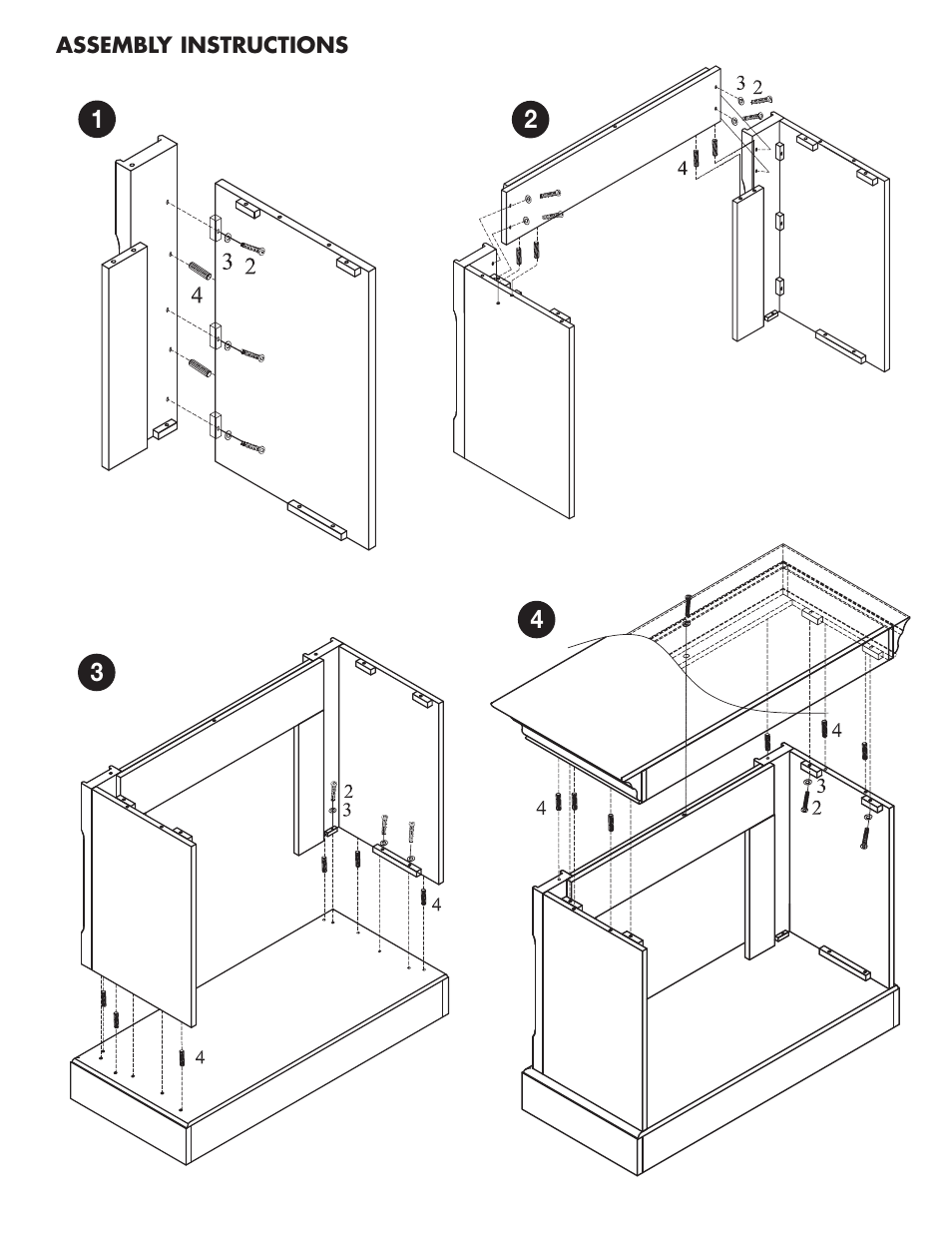 ASSEMBLY INSTRUCTIONS

1

3 2

4

2

3 2

4

3

2
3

4

4

4

4

4

3
2