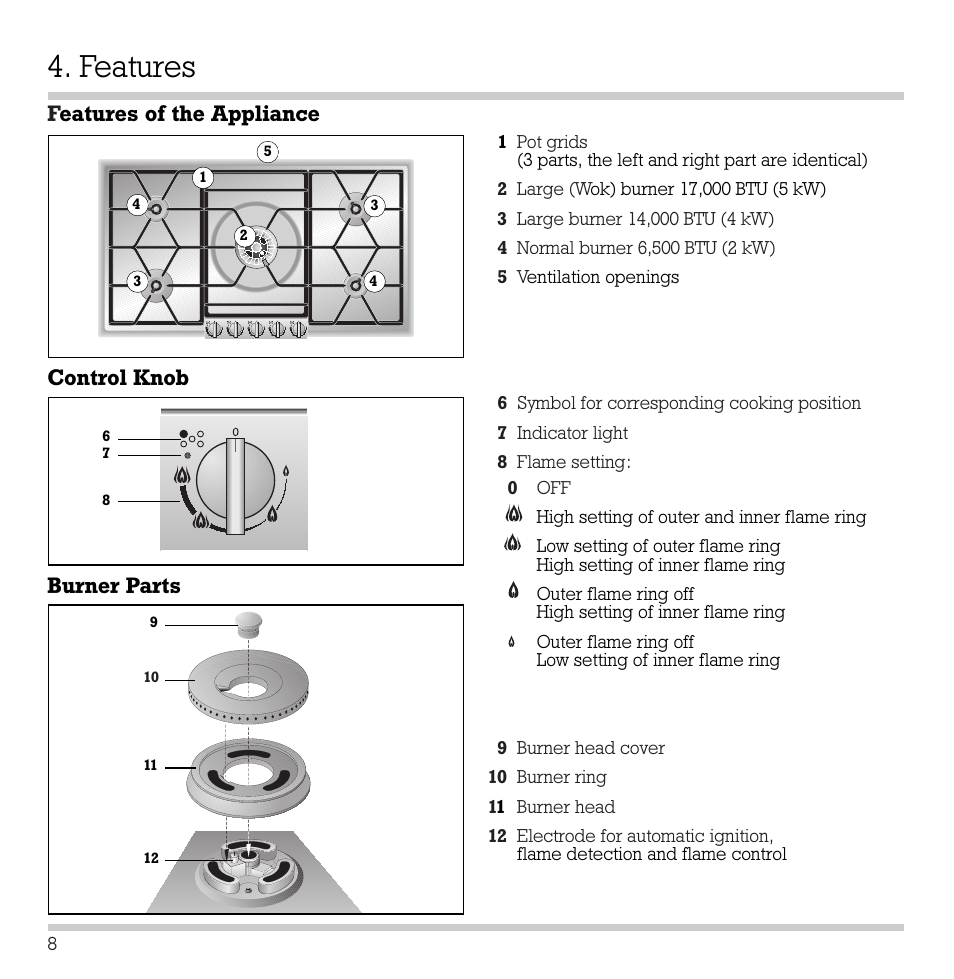 4. Features

Features of the Appliance

5
1
4
3
2
3
4

1 Pot grids
(3 parts, the left and right part are identical)

2 Large (Wok) burner 17,000 BTU (5 kW)

3 Large burner 14,000 BTU (4 kW)

4 Normal burner 6,500 BTU (2 kW)

5 Ventilation openings

Control Knob

6
7
8
0

6 Symbol for corresponding cooking position

7 Indicator light

8 Flame setting:

0 OFF

High setting of outer and inner flame ring

Low setting of outer flame ring
High setting of inner flame ring

Outer flame ring off
High setting of inner flame ring

Outer flame ring off
Low setting of inner flame ring

Burner Parts

9
10
11
12

9 Burner head cover

10 Burner ring

11 Burner head

12 Electrode for automatic ignition, flame detection and flame control

8