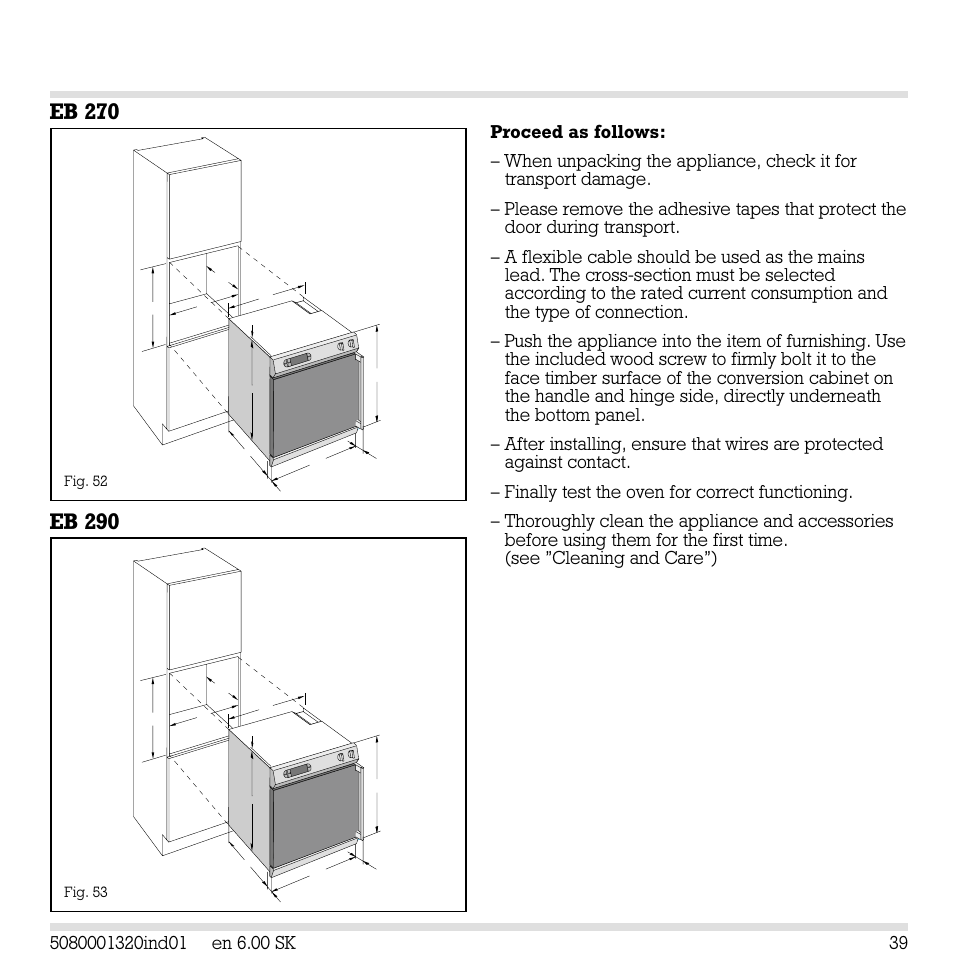 EB 270

Fig. 52

EB 290

Fig. 53

Proceed as follows:

– When unpacking the appliance, check it for transport damage.

– Please remove the adhesive tapes that protect the door during transport.

– A flexible cable should be used as the mains lead. The cross-section must be selected according to the rated current consumption and the type of connection.

– Push the appliance into the item of furnishing. Use the included wood screw to firmly bolt it to the face timber surface of the conversion cabinet on the handle and hinge side, directly underneath the bottom panel.

– After installing, ensure that wires are protected against contact.

– Finally test the oven for correct functioning.

– Thoroughly clean the appliance and accessories before using them for the first time. (see "Cleaning and Care")

5080001320ind01 en 6.00 SK

39