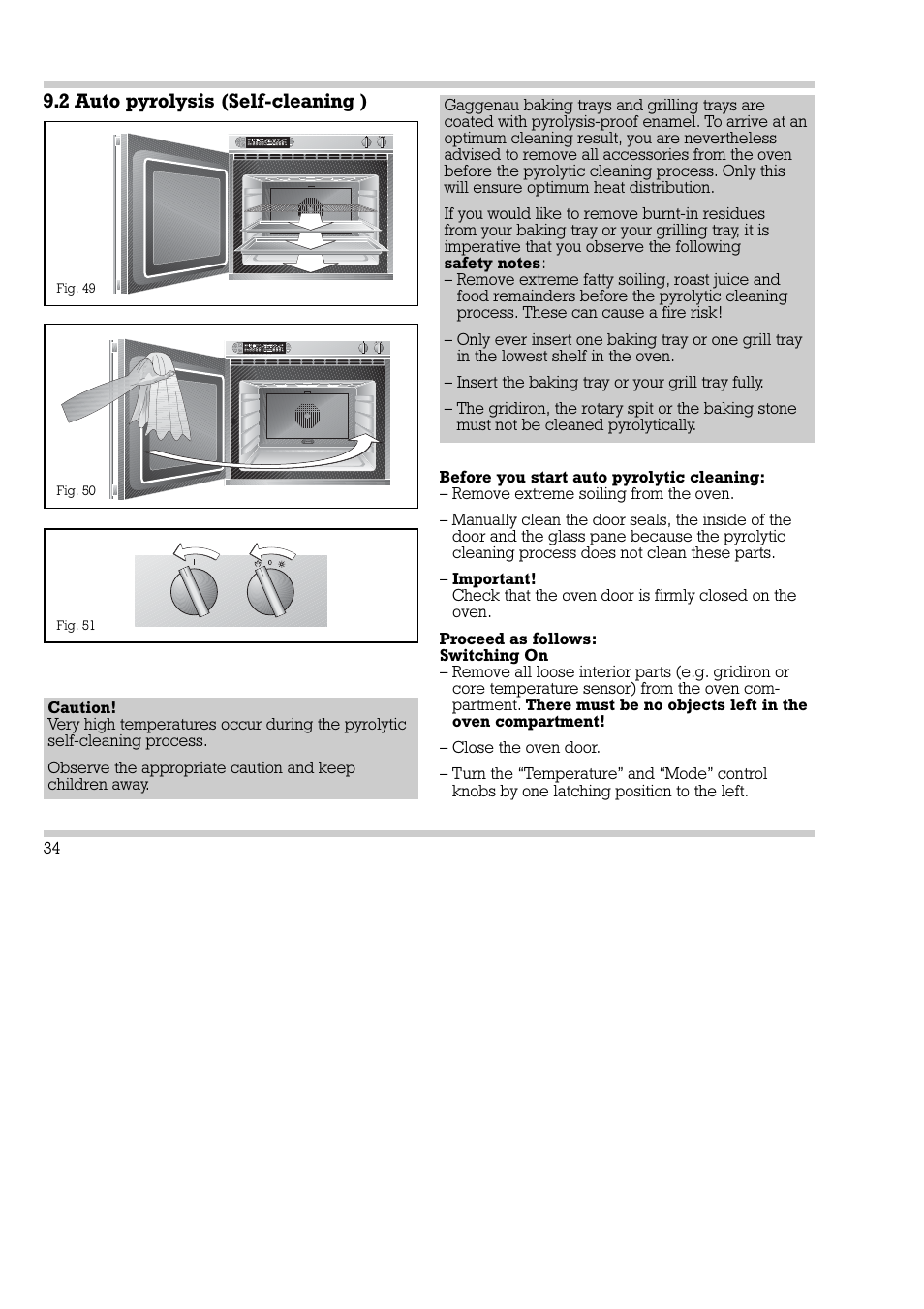 9.2 Auto pyrolysis (Self-cleaning )

Fig. 49

Fig. 50

Fig. 51

Caution!
Very high temperatures occur during the pyrolytic self-cleaning process.

Observe the appropriate caution and keep children away.

Gaggenau baking trays and grilling trays are coated with pyrolysis-proof enamel. To arrive at an optimum cleaning result, you are nevertheless advised to remove all accessories from the oven before the pyrolytic cleaning process. Only this will ensure optimum heat distribution.

If you would like to remove burnt-in residues from your baking tray or your grilling tray, it is imperative that you observe the following safety notes:
– Remove extreme fatty soiling, roast juice and food remainders before the pyrolytic cleaning process. These can cause a fire risk!

– Only ever insert one baking tray or one grill tray in the lowest shelf in the oven.

– Insert the baking tray or your grill tray fully.

– The gridiron, the rotary spit or the baking stone must not be cleaned pyrolytically.

Before you start auto pyrolytic cleaning:
– Remove extreme soiling from the oven.

– Manually clean the door seals, the inside of the door and the glass pane because the pyrolytic cleaning process does not clean these parts.

– Important!
Check that the oven door is firmly closed on the oven.

Proceed as follows:
Switching On
– Remove all loose interior parts (e.g. gridiron or core temperature sensor) from the oven compartment. There must be no objects left in the oven compartment!

– Close the oven door.

– Turn the “Temperature” and “Mode” control knobs by one latching position to the left.

34