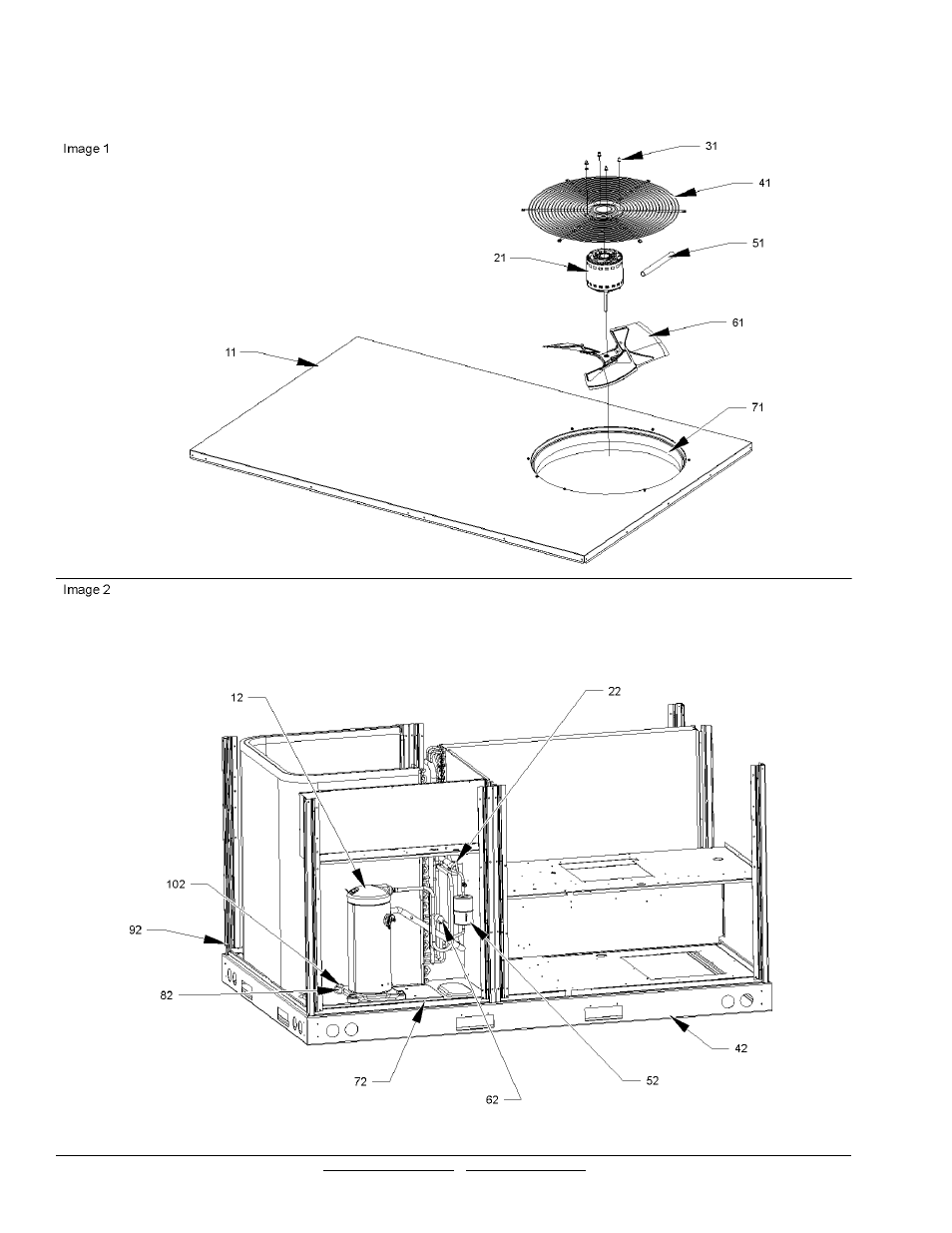 Image 1

31
41
51
21
61
11
71

Image 2

12
22
102
92
82
72
62
52
42