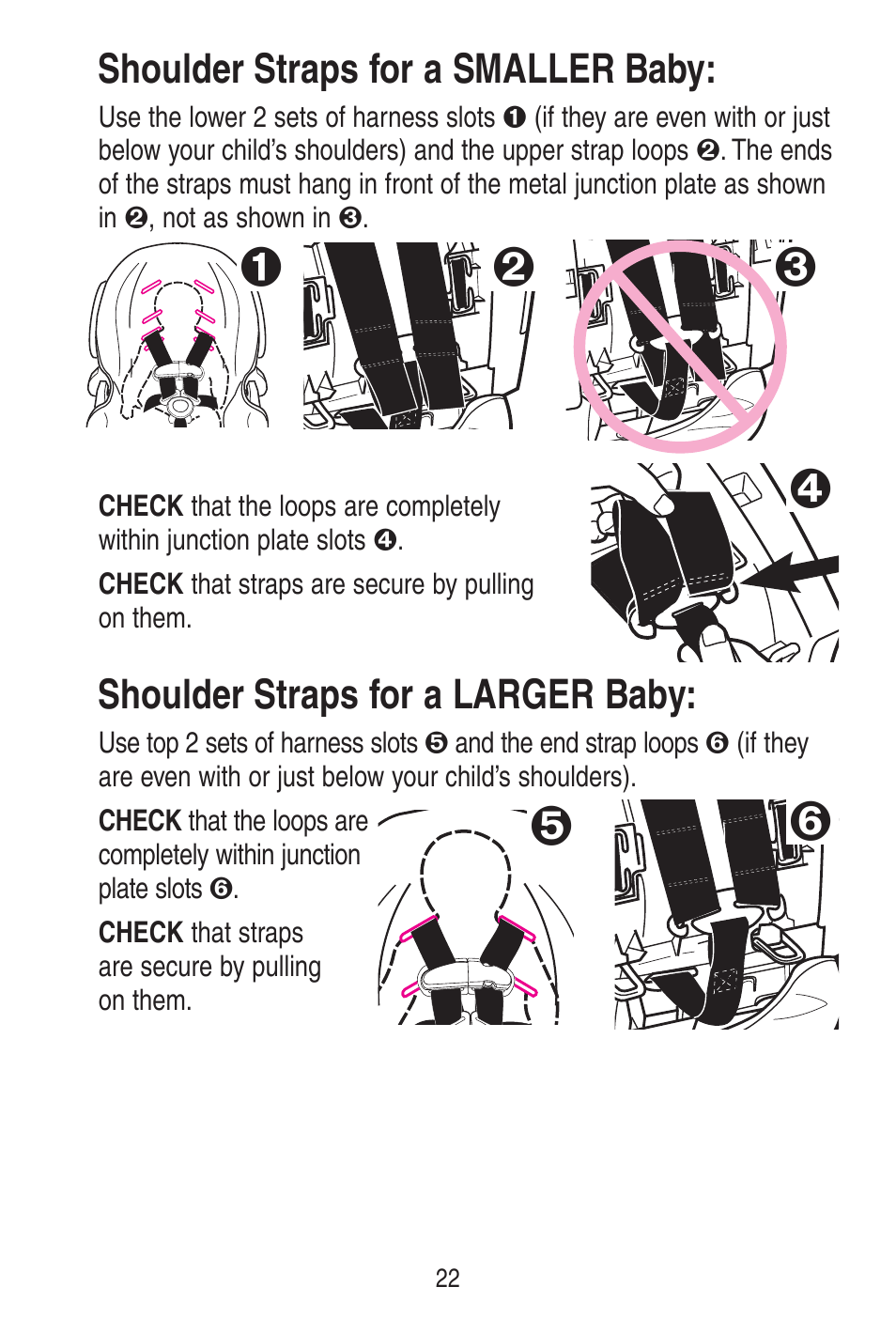 Shoulder Straps for a SMALLER Baby:

Use the lower 2 sets of harness slots ❶ (if they are even with or just below your child's shoulders) and the upper strap loops ❷. The ends of the straps must hang in front of the metal junction plate as shown in ❷, not as shown in ❸.

❶ ❷ ❸

CHECK that the loops are completely within junction plate slots ❹.

CHECK that straps are secure by pulling on them.

❹

Shoulder Straps for a LARGER Baby:

Use top 2 sets of harness slots ❺ and the end strap loops ❻ (if they are even with or just below your child's shoulders).

CHECK that the loops are completely within junction plate slots ❻.

CHECK that straps are secure by pulling on them.

❺ ❻

22