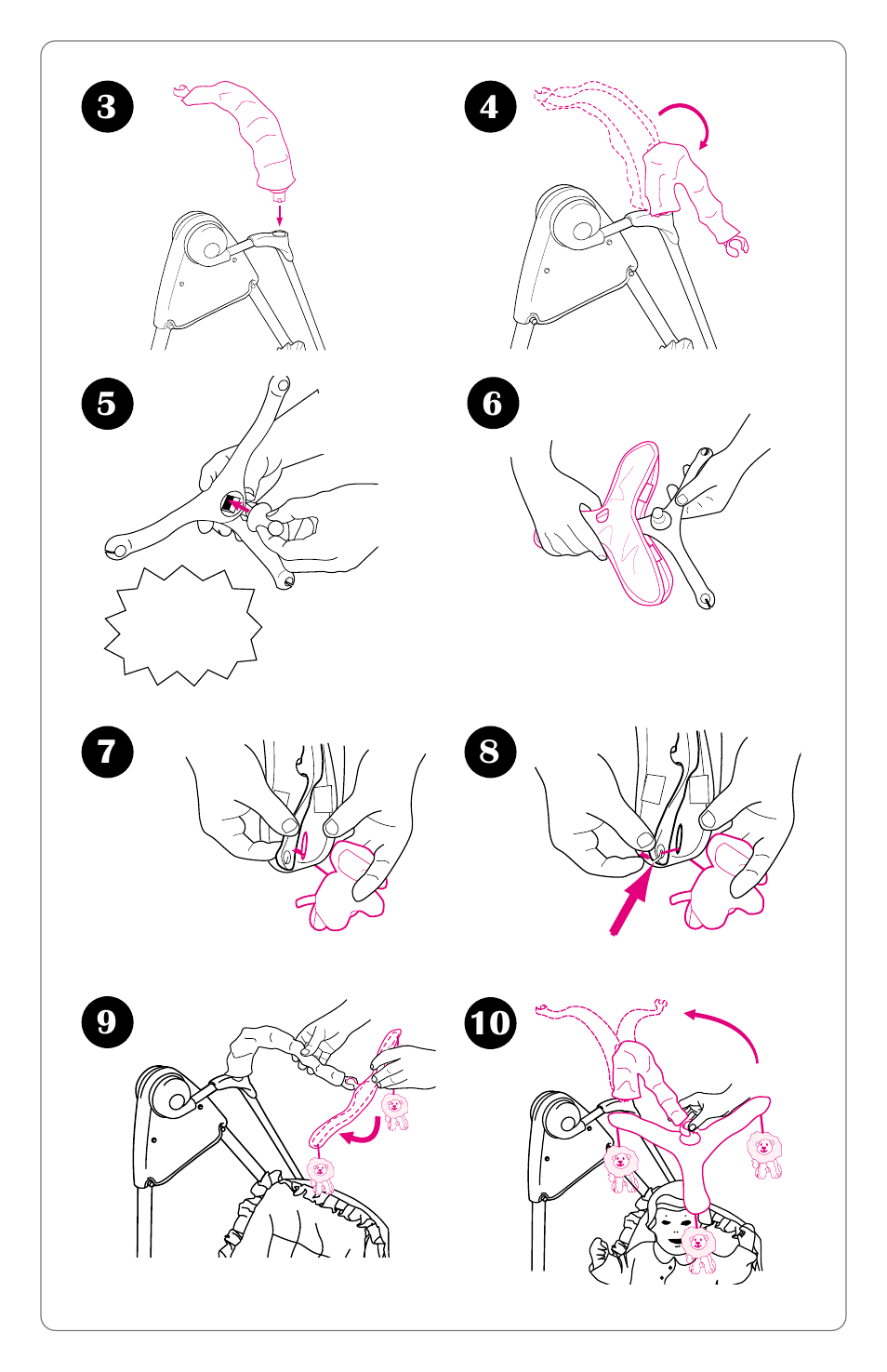 3

4

5

6

7

8

9

10