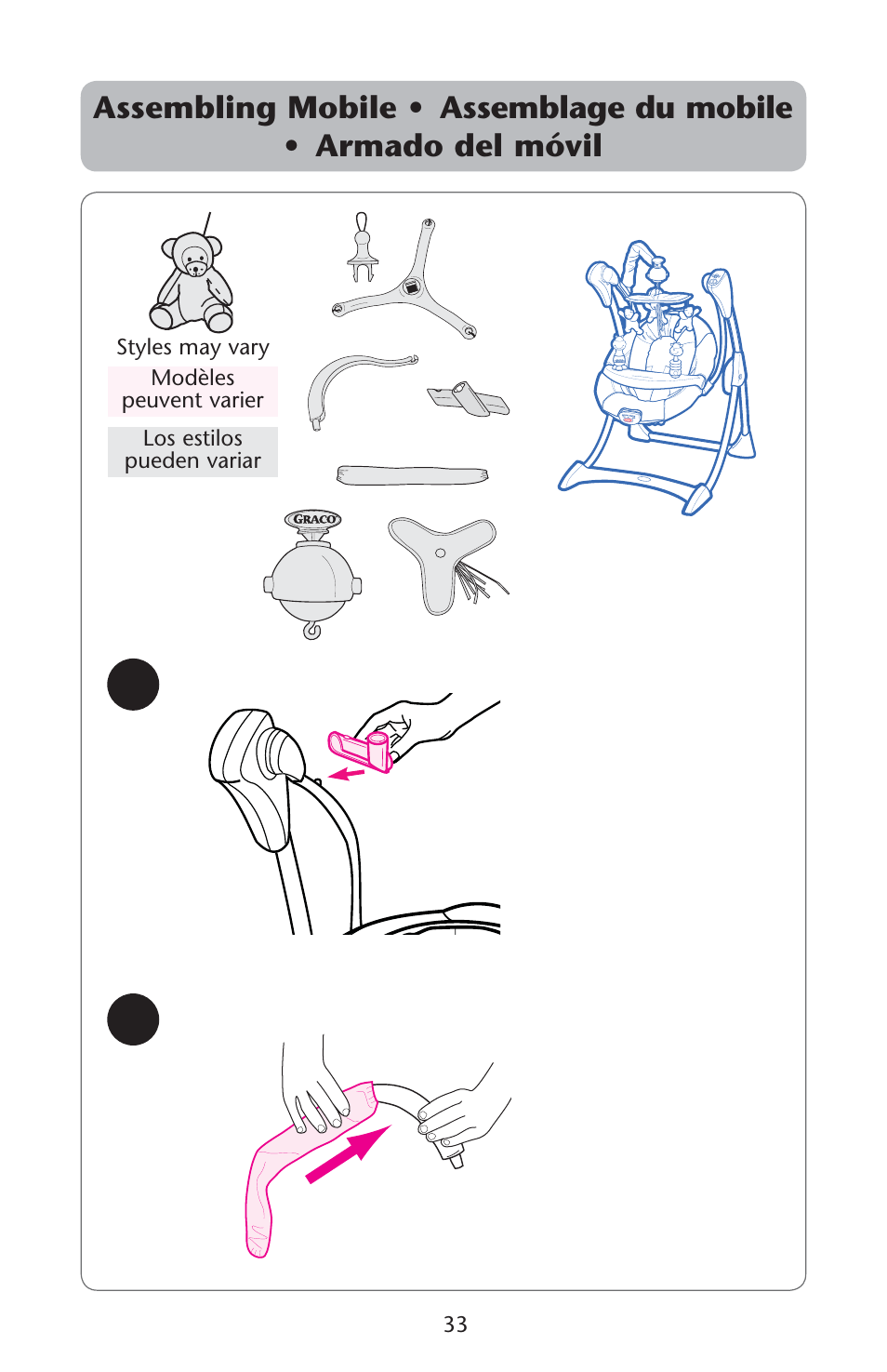 Assembling Mobile • Assemblage du mobile • Armado del móvil

Styles may vary

Modèles peuvent varier

Los estilos pueden variar

GRACO

33