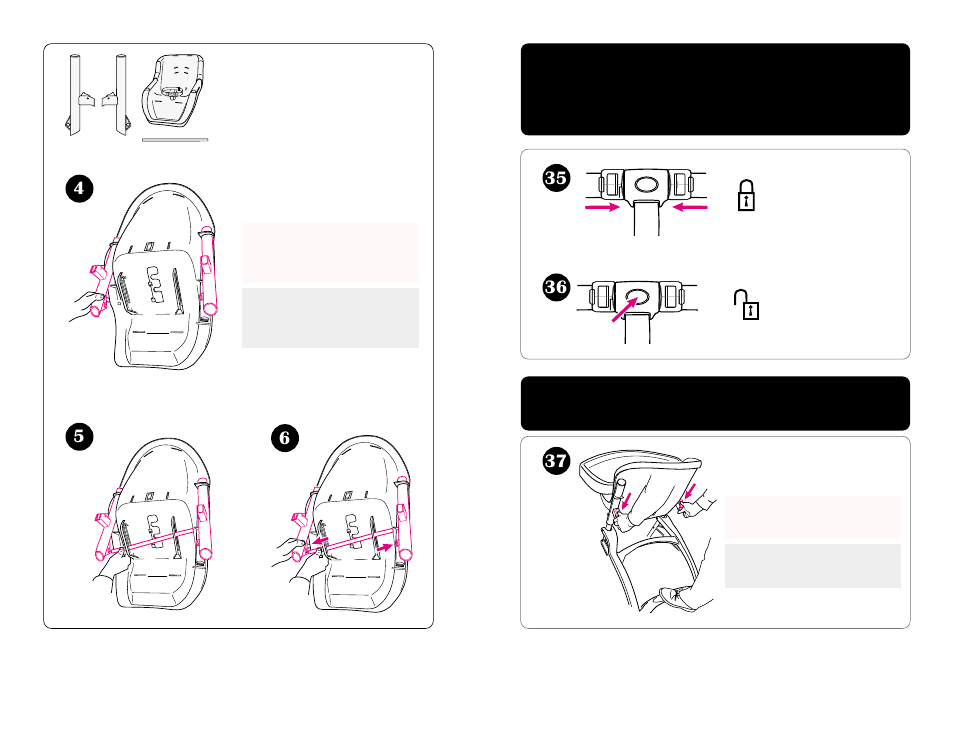 4

5

6

35

36

37