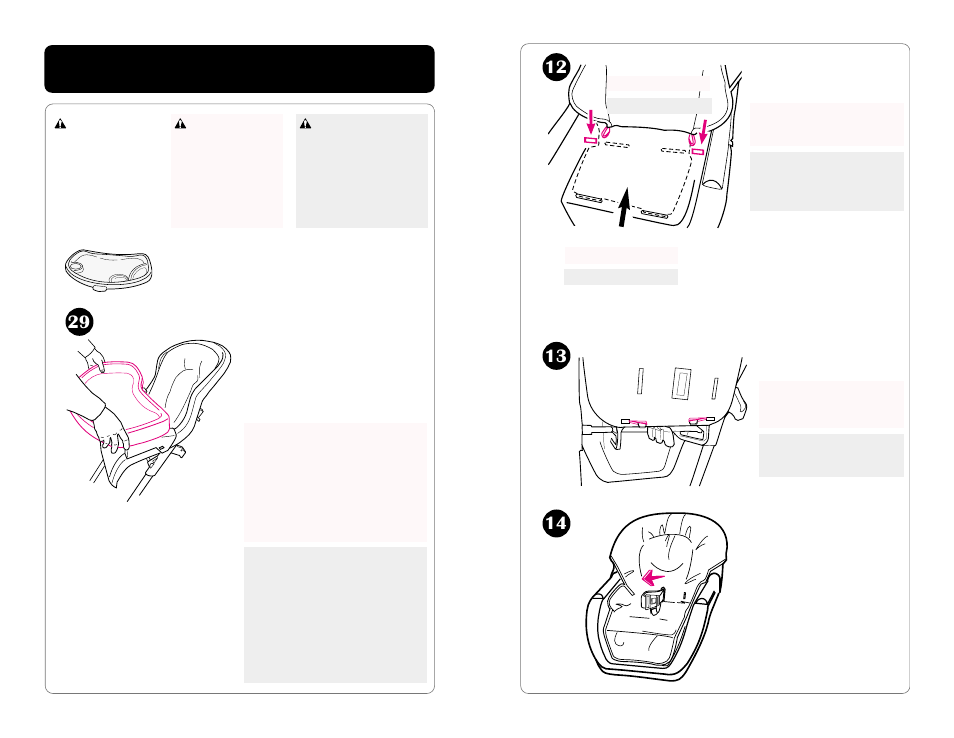 29

12

13

14