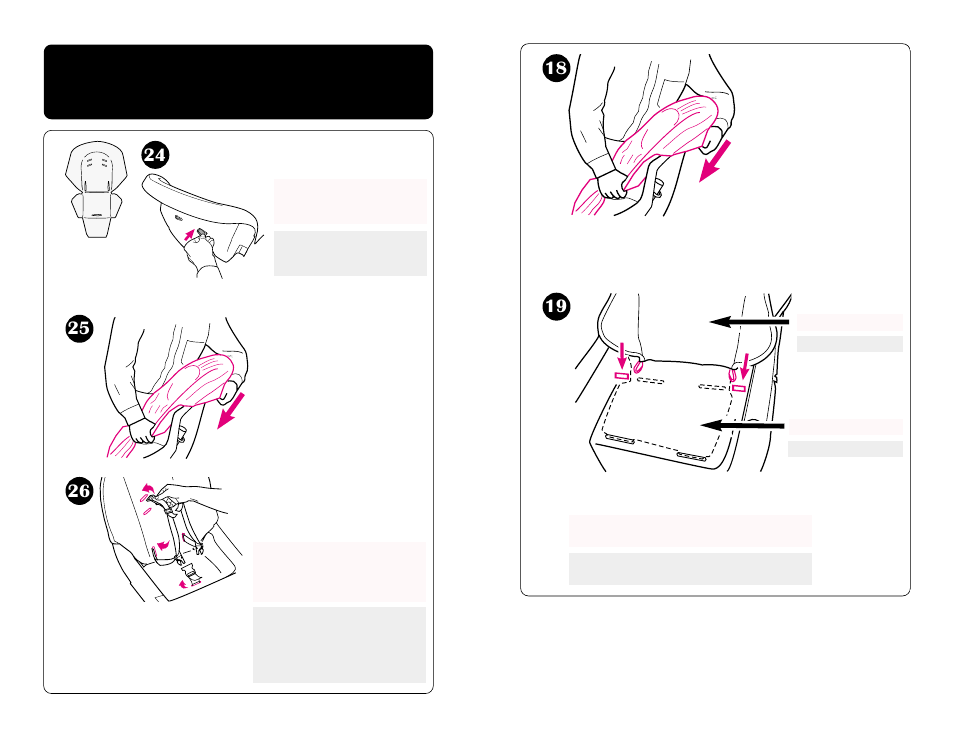 24

25

26

18

19