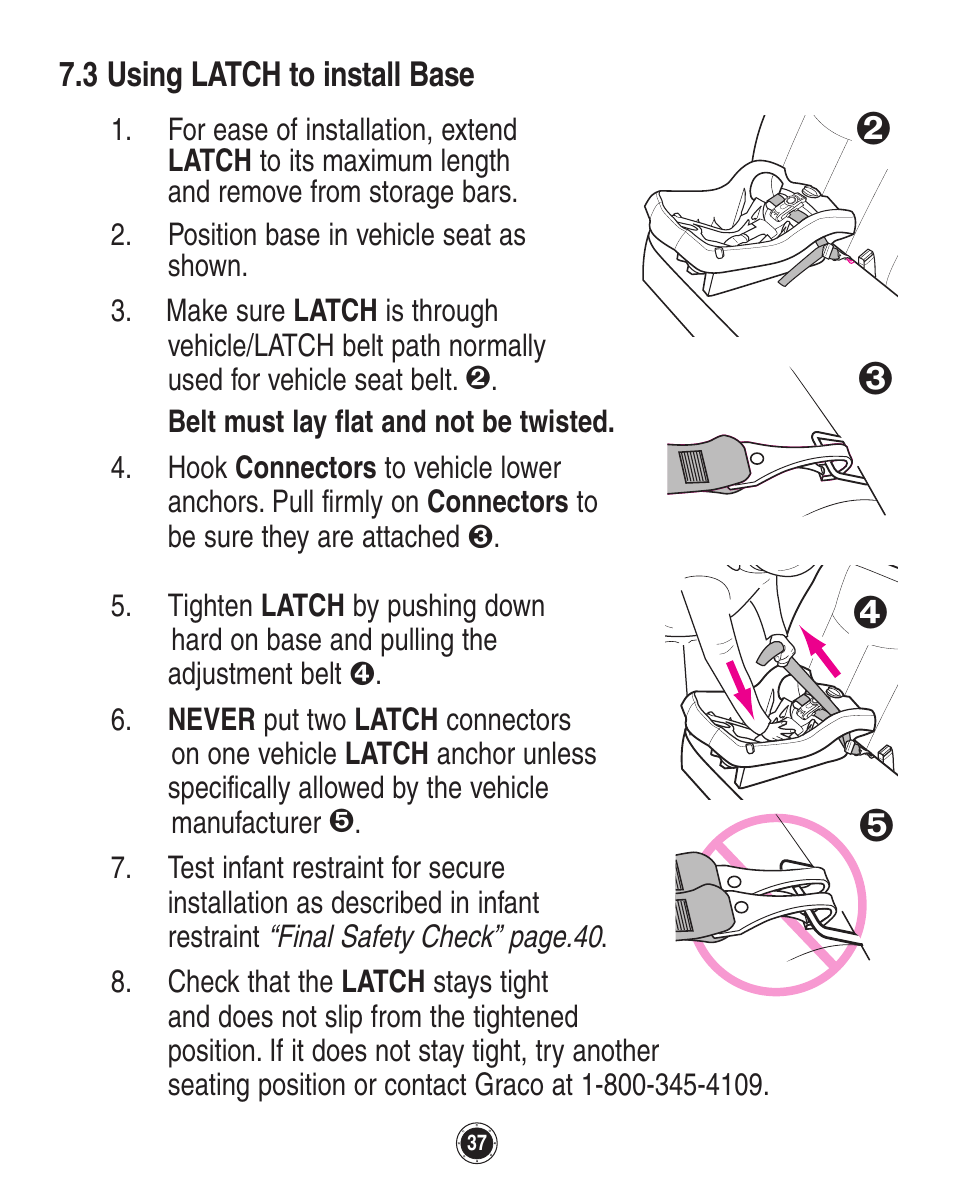 7.3 Using LATCH to install Base

1. For ease of installation, extend LATCH to its maximum length and remove from storage bars.

2. Position base in vehicle seat as shown.

3. Make sure LATCH is through vehicle/LATCH belt path normally used for vehicle seat belt. ❷.

Belt must lay flat and not be twisted.

4. Hook Connectors to vehicle lower anchors. Pull firmly on Connectors to be sure they are attached ❸.

5. Tighten LATCH by pushing down hard on base and pulling the adjustment belt ❹.

6. NEVER put two LATCH connectors on one vehicle LATCH anchor unless specifically allowed by the vehicle manufacturer ❺.

7. Test infant restraint for secure installation as described in infant restraint "Final Safety Check" page.40.

8. Check that the LATCH stays tight and does not slip from the tightened position. If it does not stay tight, try another seating position or contact Graco at 1-800-345-4109.

❷

❸

❹

❺

37