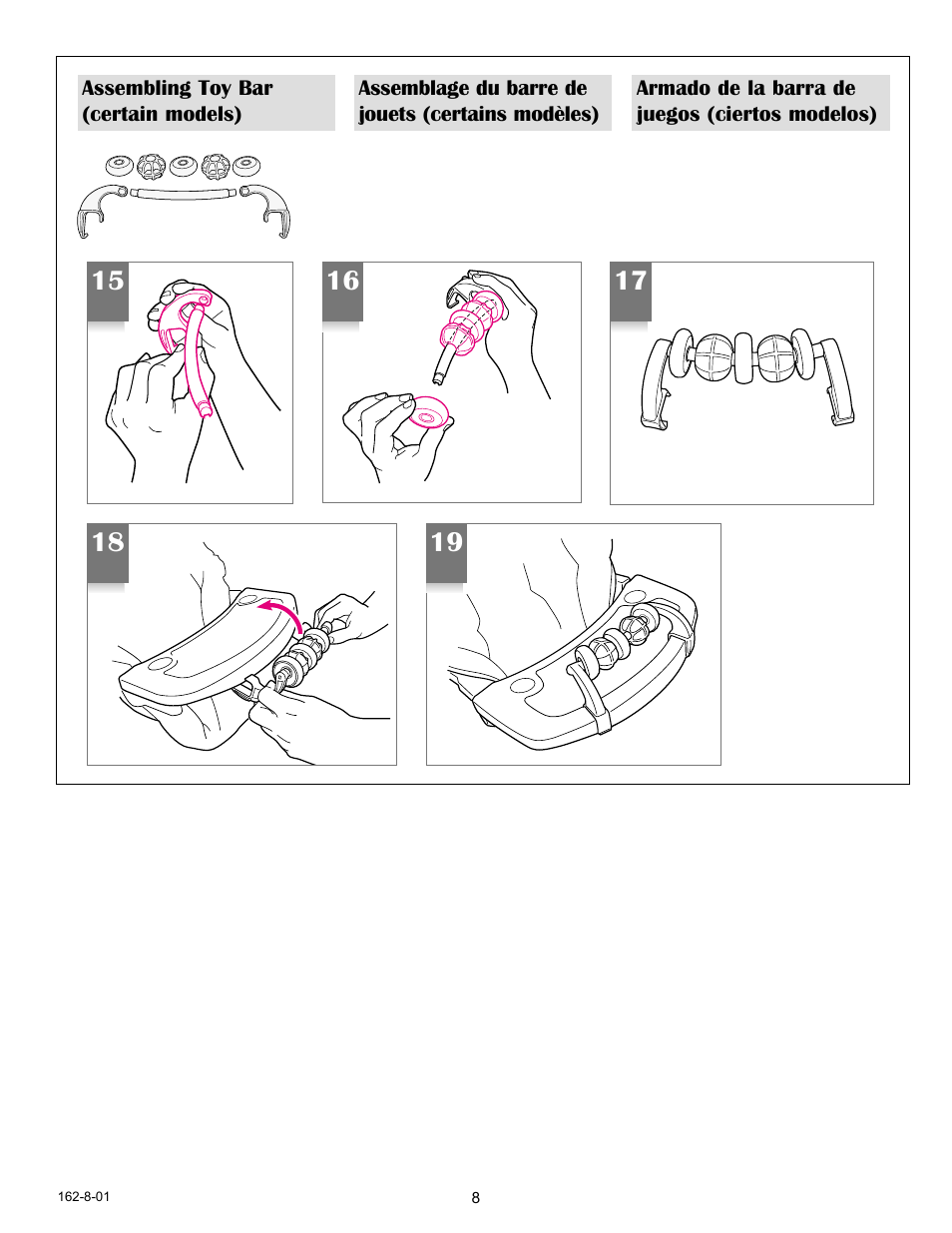 Assembling Toy Bar (certain models)

Assemblage du barre de jouets (certains modèles)

Armado de la barra de juegos (ciertos modelos)

15

16

17

18

19

162-8-01

8