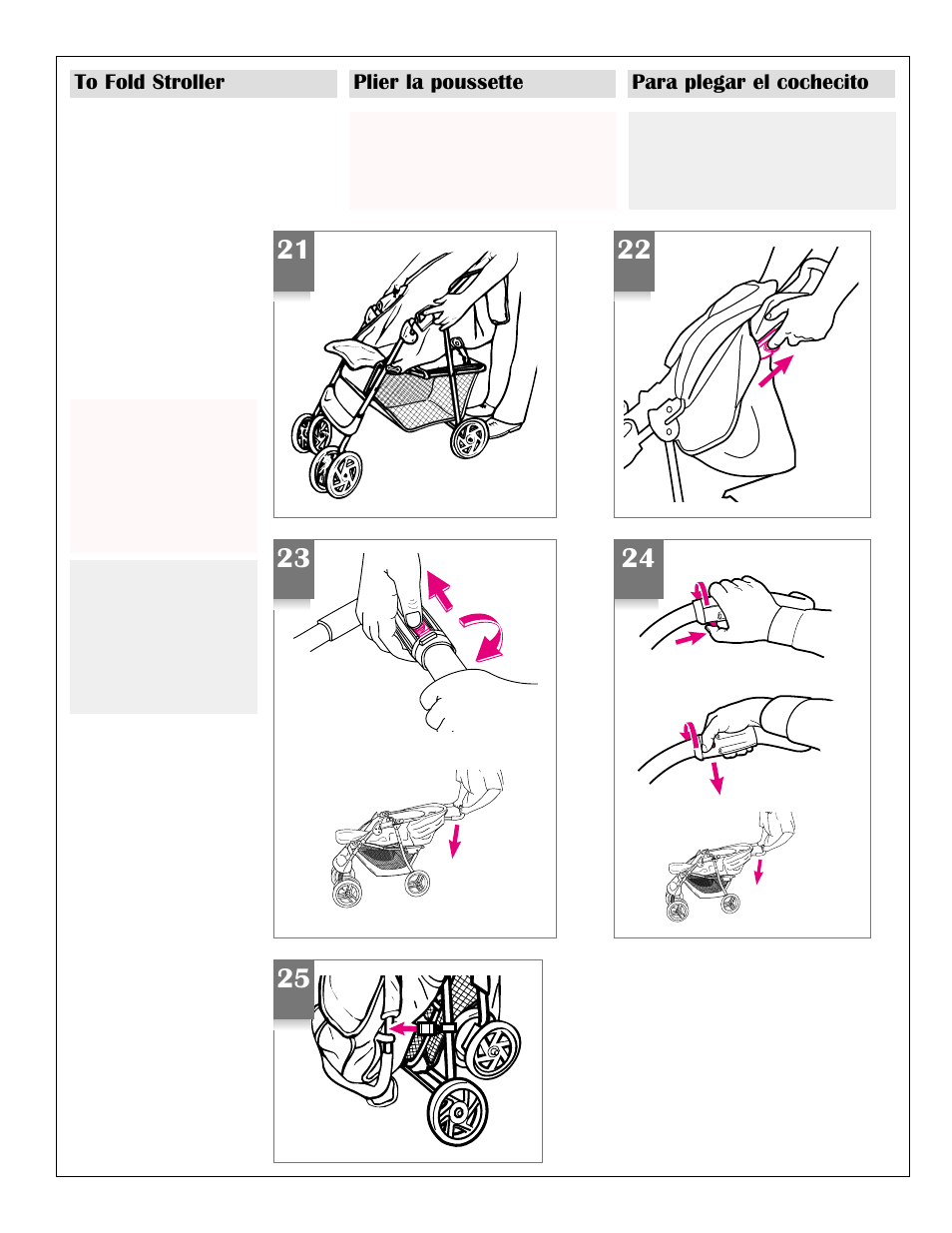 To Fold Stroller

Plier la poussette

Para plegar el cochecito

21

22

23

24

25