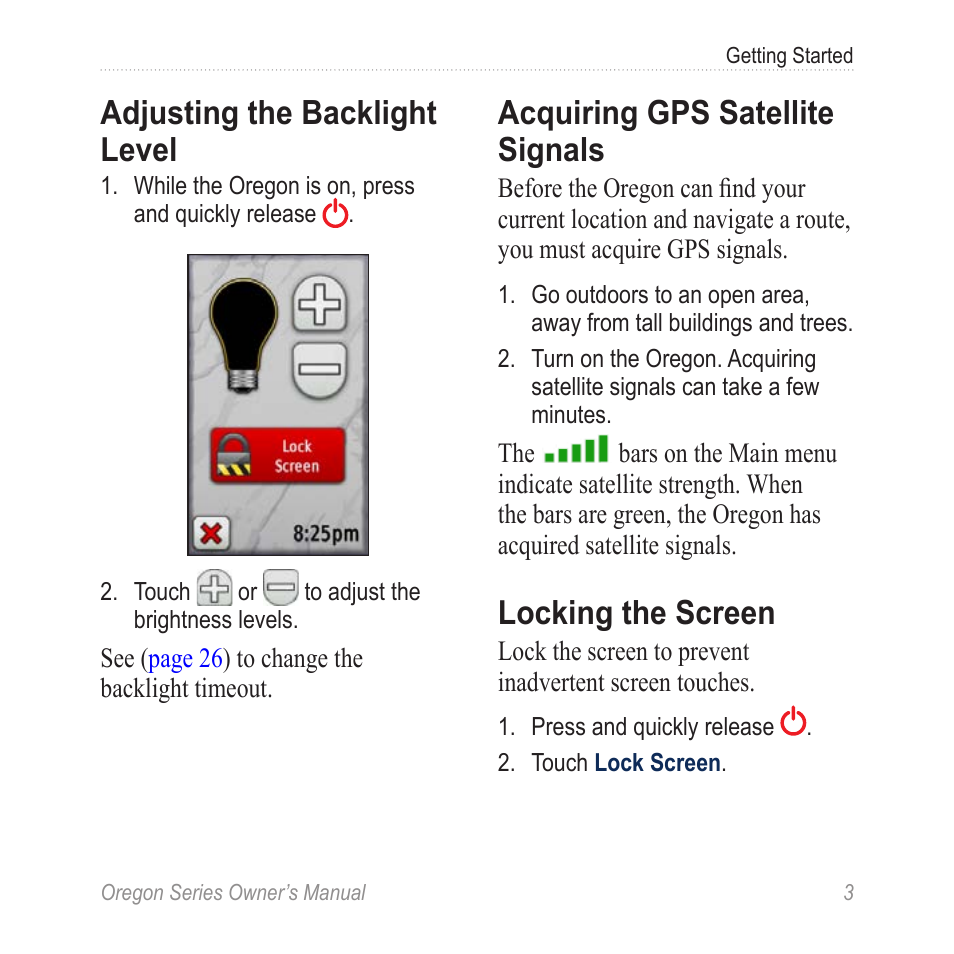 Getting Started

Adjusting the Backlight Level

1. While the Oregon is on, press and quickly release .

Lock Screen

8:25pm

2. Touch  or  to adjust the brightness levels.

See (page 26) to change the backlight timeout.

Acquiring GPS Satellite Signals

Before the Oregon can find your current location and navigate a route, you must acquire GPS signals.

1. Go outdoors to an open area, away from tall buildings and trees.

2. Turn on the Oregon. Acquiring satellite signals can take a few minutes.

The  bars on the Main menu indicate satellite strength. When the bars are green, the Oregon has acquired satellite signals.

Locking the Screen

Lock the screen to prevent inadvertent screen touches.

1. Press and quickly release .

2. Touch Lock Screen.

Oregon Series Owner's Manual 3