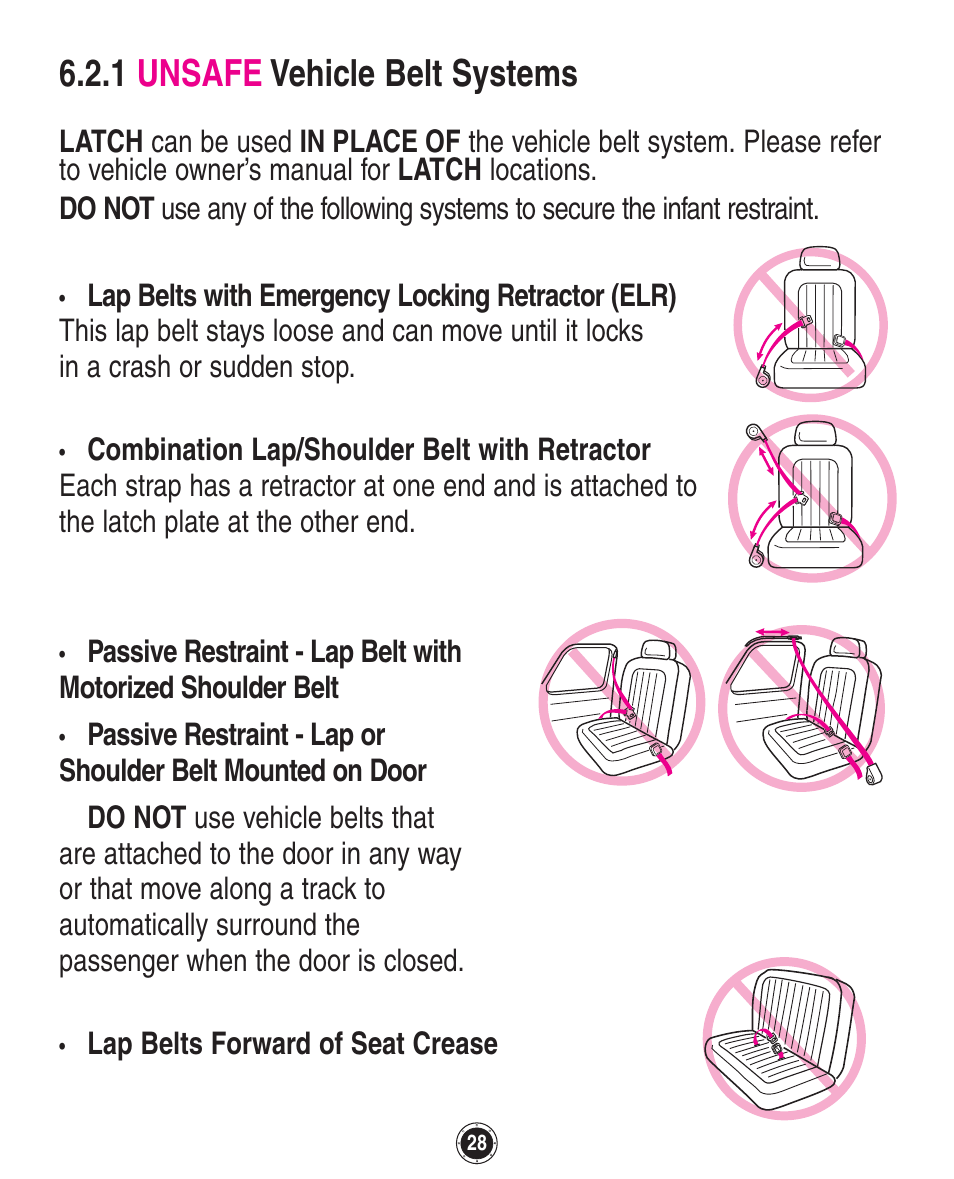 6.2.1 UNSAFE Vehicle Belt Systems

LATCH can be used IN PLACE OF the vehicle belt system. Please refer to vehicle owner's manual for LATCH locations.

DO NOT use any of the following systems to secure the infant restraint.

• Lap Belts with Emergency Locking Retractor (ELR)
This lap belt stays loose and can move until it locks in a crash or sudden stop.

• Combination Lap/Shoulder Belt with Retractor
Each strap has a retractor at one end and is attached to the latch plate at the other end.

• Passive Restraint - Lap Belt with Motorized Shoulder Belt

• Passive Restraint - Lap or Shoulder Belt Mounted on Door

DO NOT use vehicle belts that are attached to the door in any way or that move along a track to automatically surround the passenger when the door is closed.

• Lap Belts Forward of Seat Crease

28