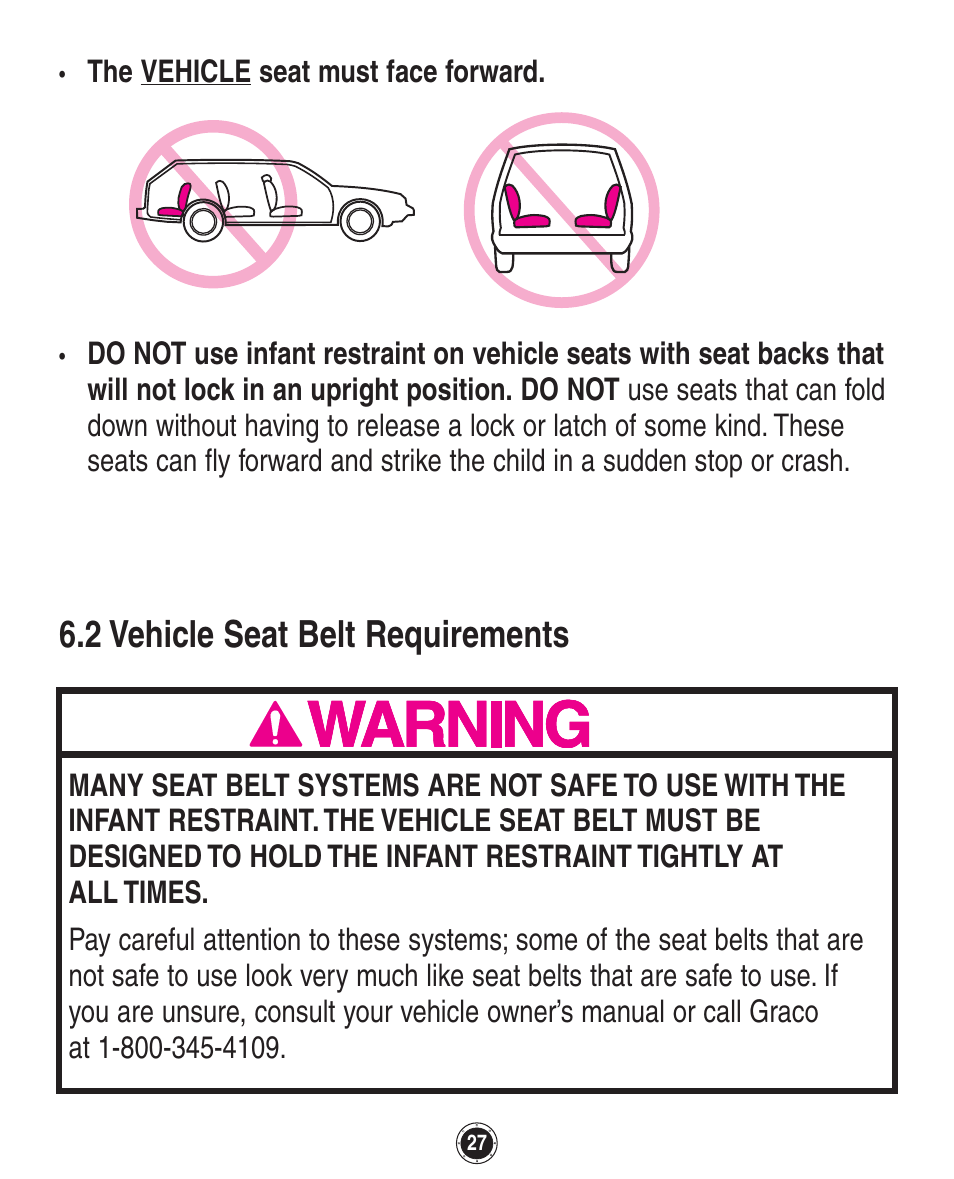 • The VEHICLE seat must face forward.

• DO NOT use infant restraint on vehicle seats with seat backs that will not lock in an upright position. DO NOT use seats that can fold down without having to release a lock or latch of some kind. These seats can fly forward and strike the child in a sudden stop or crash.

6.2 Vehicle Seat Belt Requirements

WARNING

MANY SEAT BELT SYSTEMS ARE NOT SAFE TO USE WITH THE INFANT RESTRAINT. THE VEHICLE SEAT BELT MUST BE DESIGNED TO HOLD THE INFANT RESTRAINT TIGHTLY AT ALL TIMES.

Pay careful attention to these systems; some of the seat belts that are not safe to use look very much like seat belts that are safe to use. If you are unsure, consult your vehicle owner's manual or call Graco at 1-800-345-4109.

27