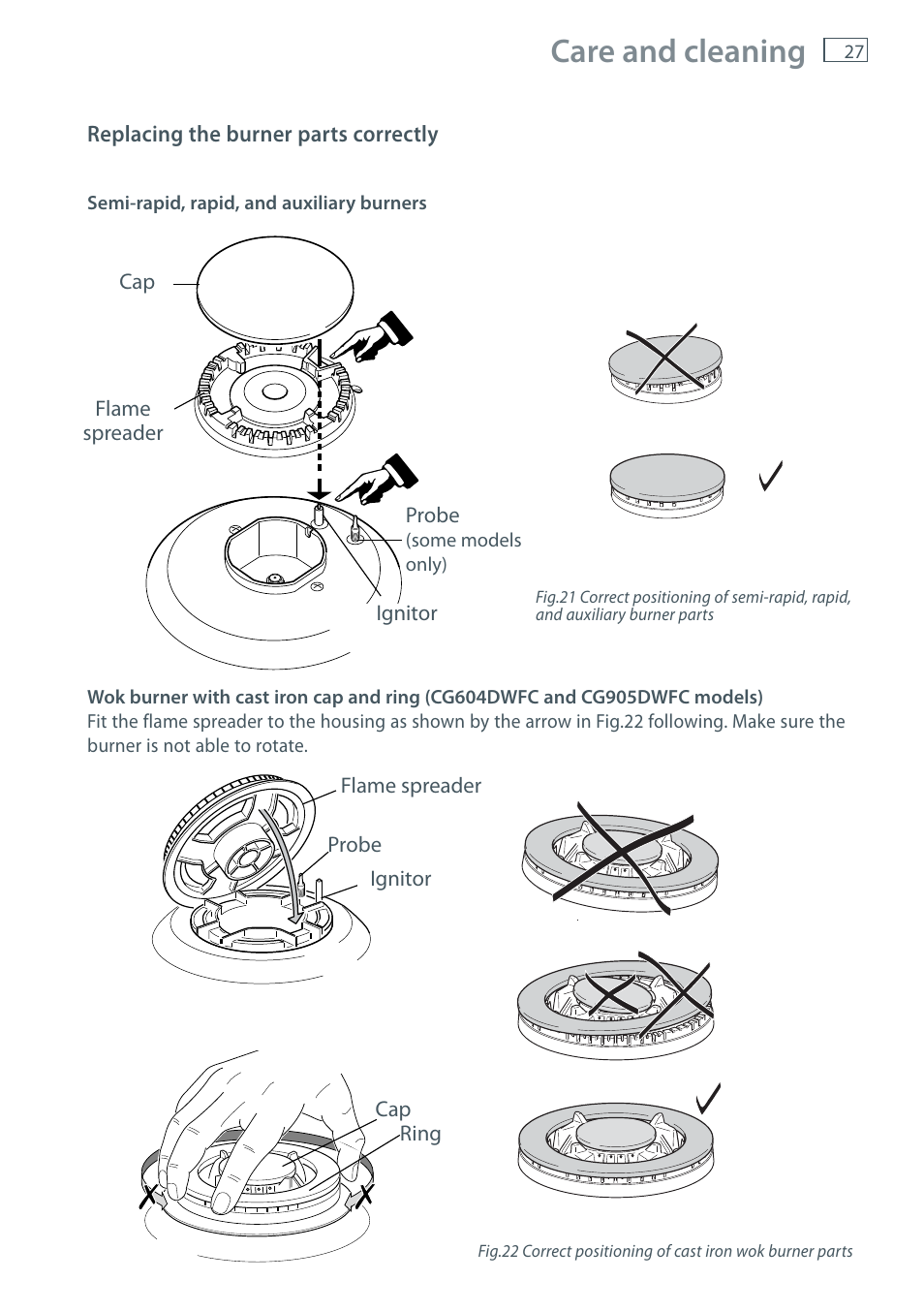 Care and cleaning 27

Replacing the burner parts correctly

Semi-rapid, rapid, and auxiliary burners

Cap

Flame spreader

Probe (some models only)

Ignitor

Fig.21 Correct positioning of semi-rapid, rapid, and auxiliary burner parts

Wok burner with cast iron cap and ring (CG604DWFC and CG905DWFC models)
Fit the flame spreader to the housing as shown by the arrow in Fig.22 following. Make sure the burner is not able to rotate.

Flame spreader

Probe

Ignitor

Cap

Ring

Fig.22 Correct positioning of cast iron wok burner parts