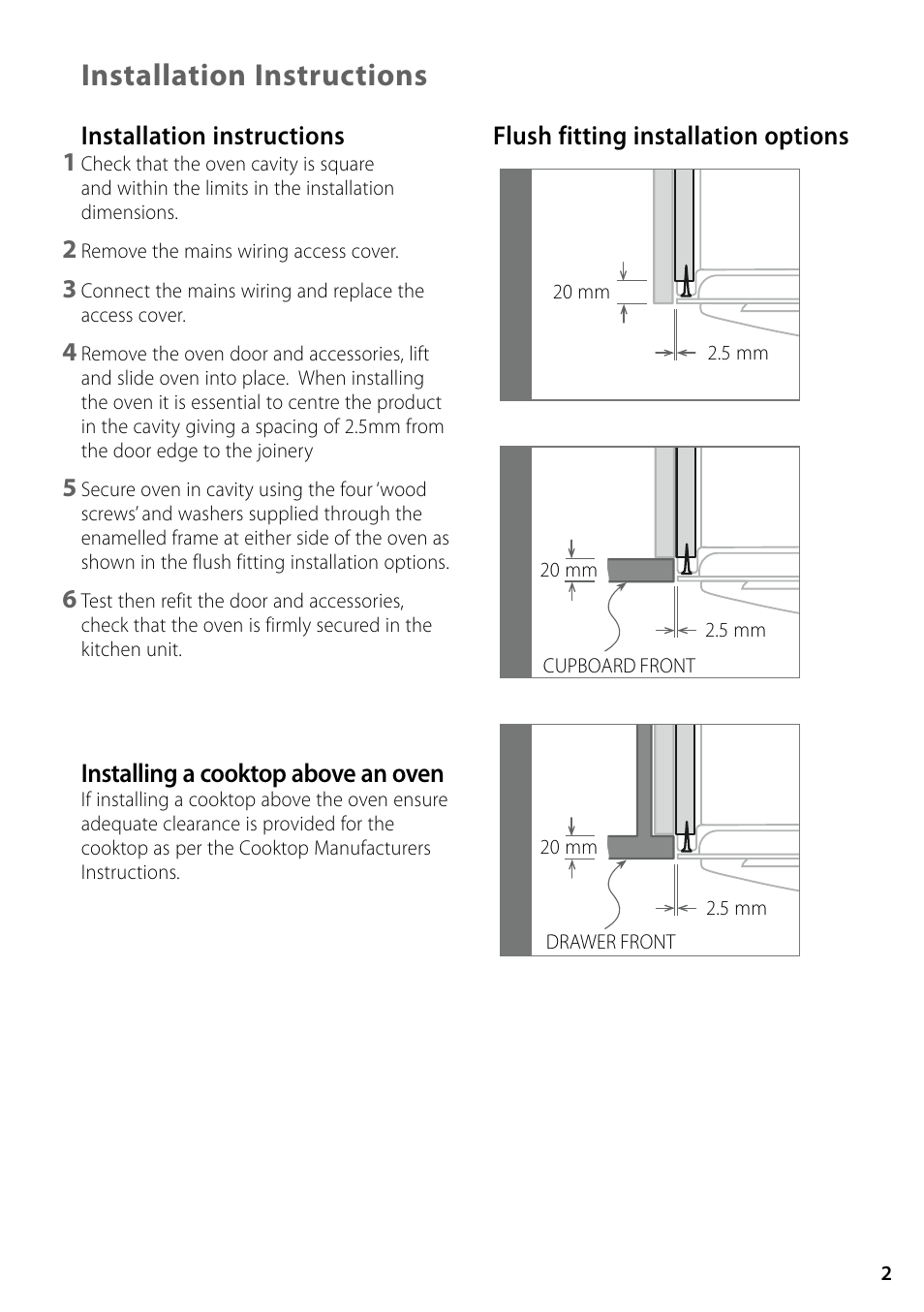 Installation Instructions

Installation instructions

1 Check that the oven cavity is square and within the limits in the installation dimensions.

2 Remove the mains wiring access cover.

3 Connect the mains wiring and replace the access cover.

4 Remove the oven door and accessories, lift and slide oven into place. When installing the oven it is essential to centre the product in the cavity giving a spacing of 2.5mm from the door edge to the joinery

5 Secure oven in cavity using the four 'wood screws' and washers supplied through the enamelled frame at either side of the oven as shown in the flush fitting installation options.

6 Test then refit the door and accessories, check that the oven is firmly secured in the kitchen unit.

Installing a cooktop above an oven
If installing a cooktop above the oven ensure adequate clearance is provided for the cooktop as per the Cooktop Manufacturers Instructions.

Flush fitting installation options

20 mm
2.5 mm

20 mm
2.5 mm
CUPBOARD FRONT

20 mm
2.5 mm
DRAWER FRONT

2