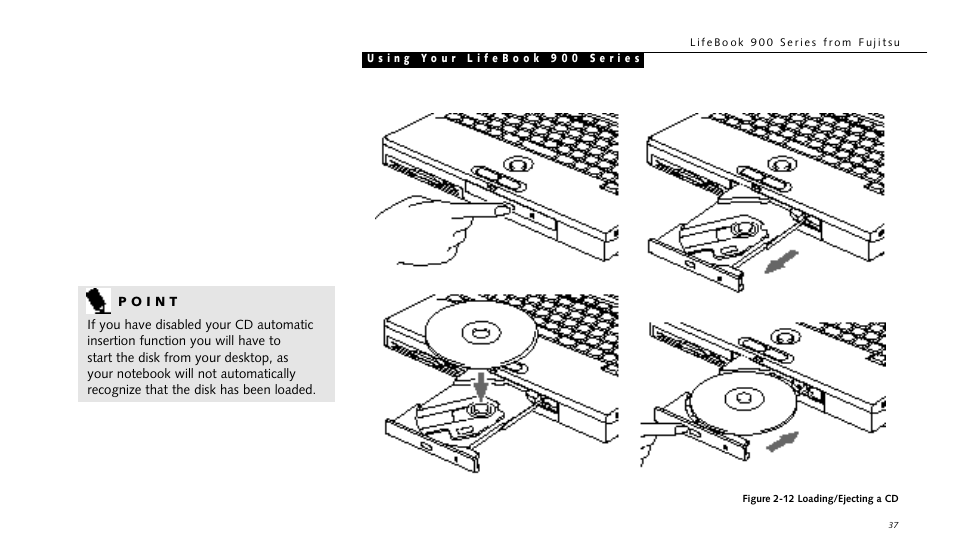 LifeBook 900 Series from Fujitsu

Using Your LifeBook 900 Series

POINT

If you have disabled your CD automatic insertion function you will have to start the disk from your desktop, as your notebook will not automatically recognize that the disk has been loaded.

Figure 2-12 Loading/Ejecting a CD

37