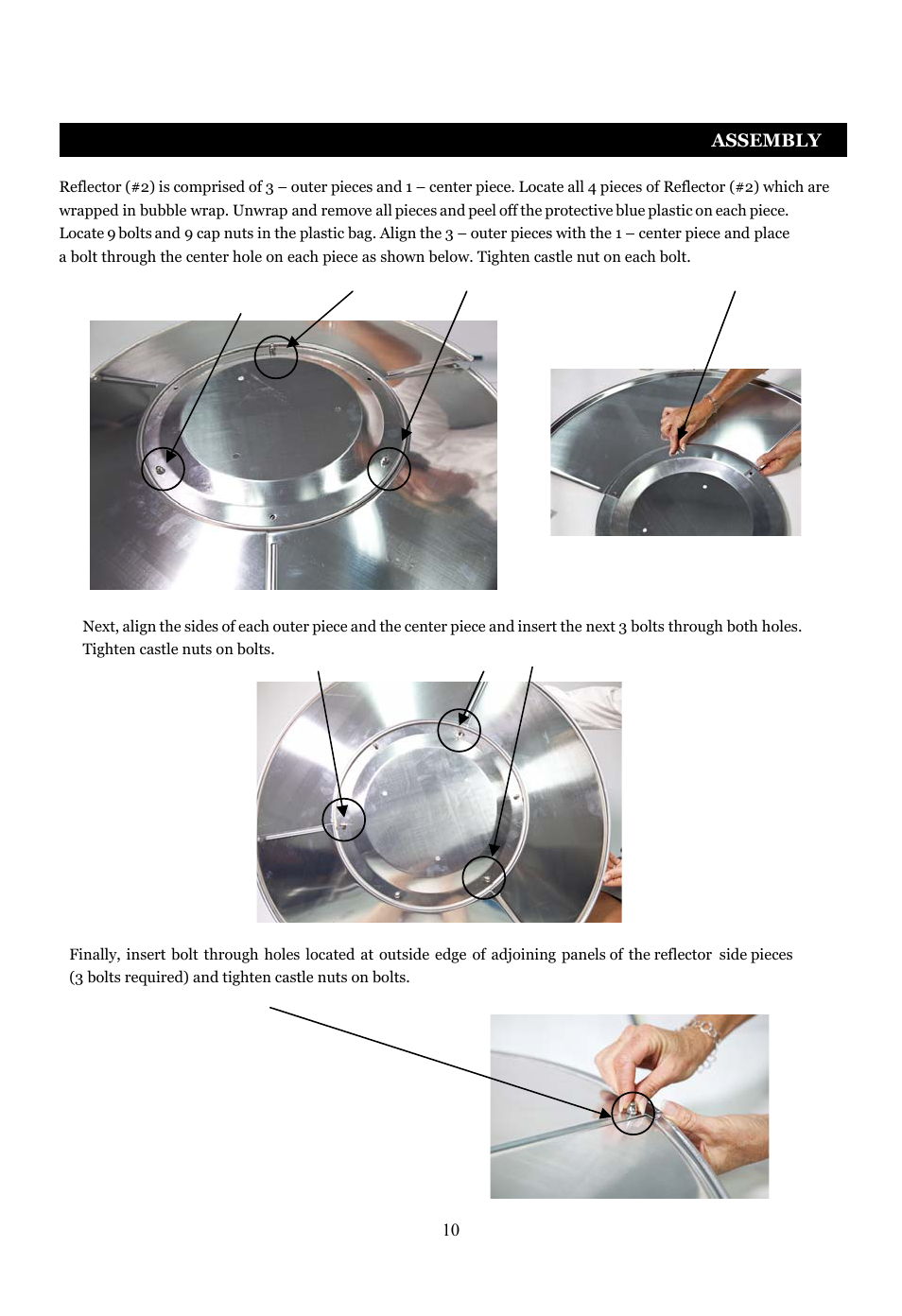 ASSEMBLY

Reflector (#2) is comprised of 3 – outer pieces and 1 – center piece. Locate all 4 pieces of Reflector (#2) which are wrapped in bubble wrap. Unwrap and remove all pieces and peel off the protective blue plastic on each piece. Locate 9 bolts and 9 cap nuts in the plastic bag. Align the 3 – outer pieces with the 1 – center piece and place a bolt through the center hole on each piece as shown below. Tighten castle nut on each bolt.

Next, align the sides of each outer piece and the center piece and insert the next 3 bolts through both holes. Tighten castle nuts on bolts.

Finally, insert bolt through holes located at outside edge of adjoining panels of the reflector side pieces (3 bolts required) and tighten castle nuts on bolts.

10