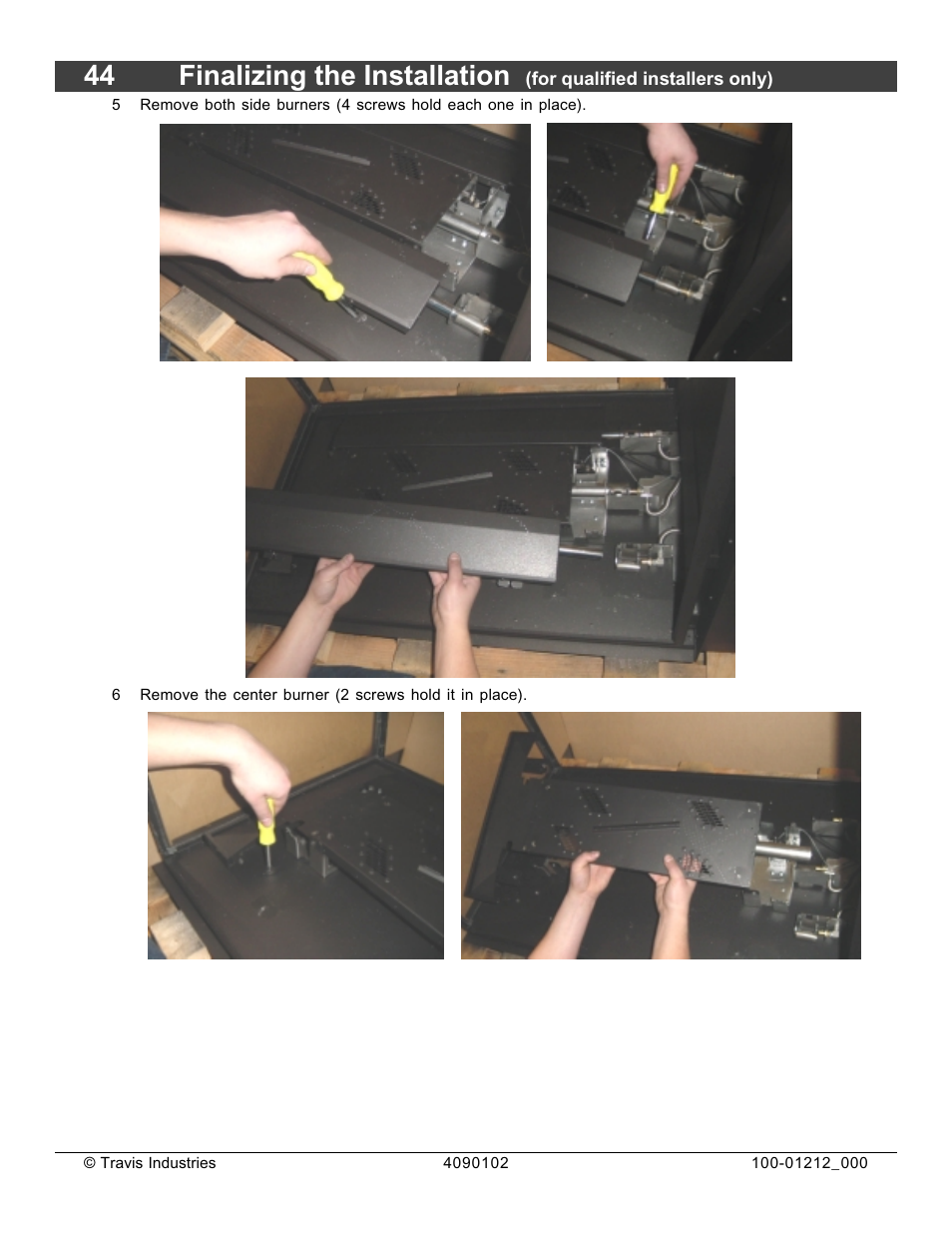 44 Finalizing the Installation (for qualified installers only)

5 Remove both side burners (4 screws hold each one in place).

6 Remove the center burner (2 screws hold it in place).

© Travis Industries 4090102 100-01212_000