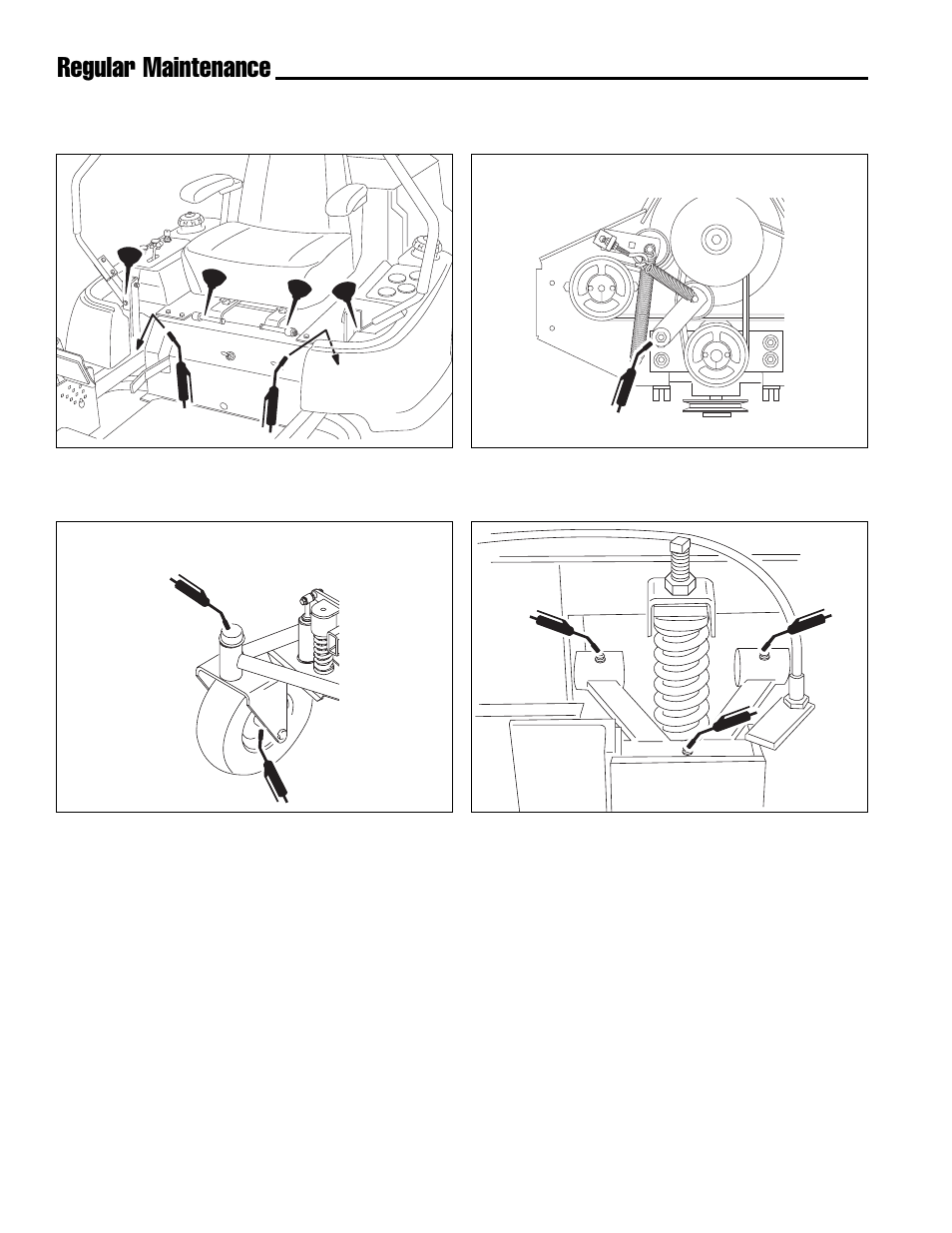 Regular Maintenance