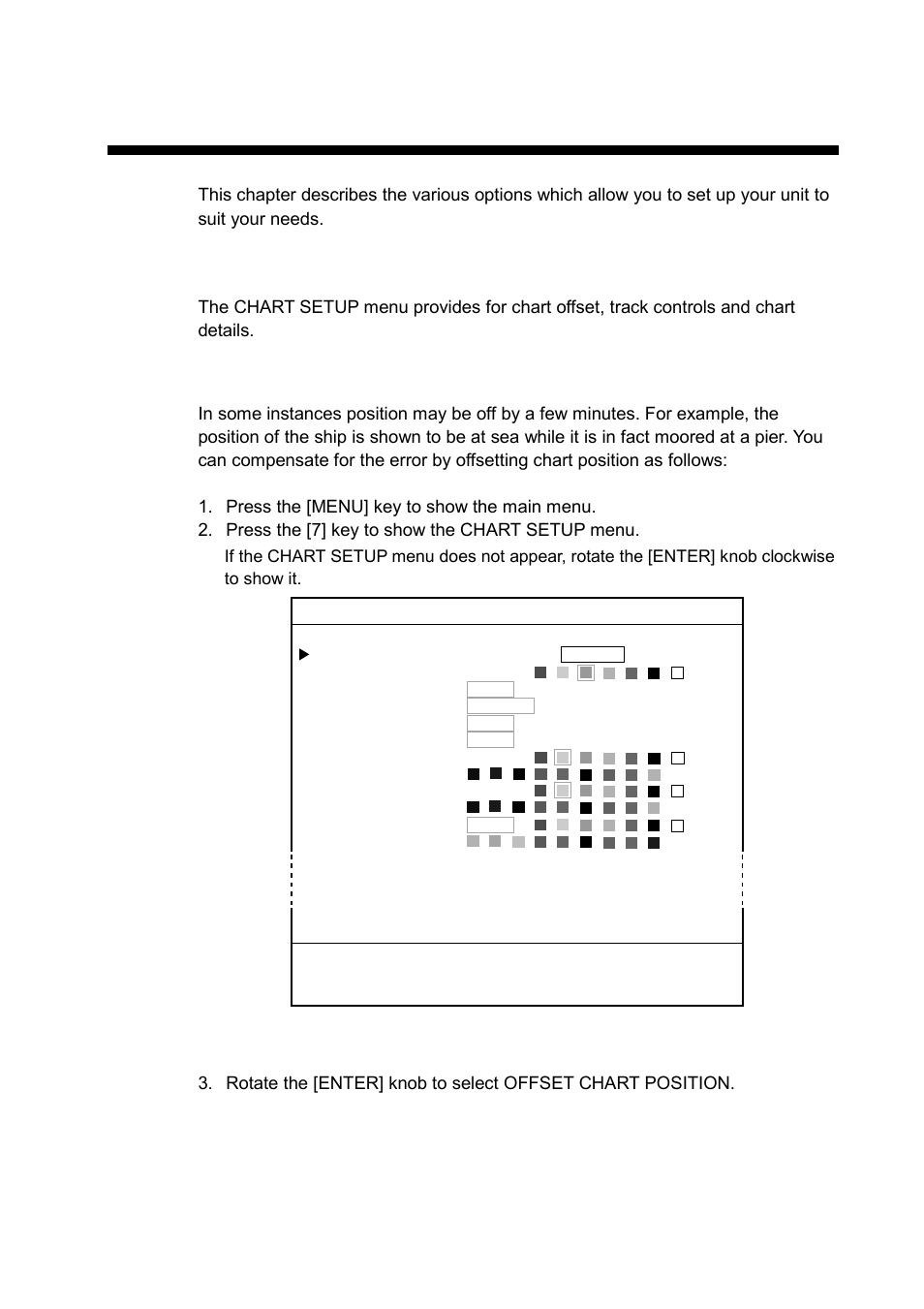 This chapter describes the various options which allow you to set up your unit to suit your needs.

The CHART SETUP menu provides for chart offset, track controls and chart details.

In some instances position may be off by a few minutes. For example, the position of the ship is shown to be at sea while it is in fact moored at a pier. You can compensate for the error by offsetting chart position as follows:

1. Press the [MENU] key to show the main menu.
2. Press the [7] key to show the CHART SETUP menu.
If the CHART SETUP menu does not appear, rotate the [ENTER] knob clockwise to show it.

3. Rotate the [ENTER] knob to select OFFSET CHART POSITION.