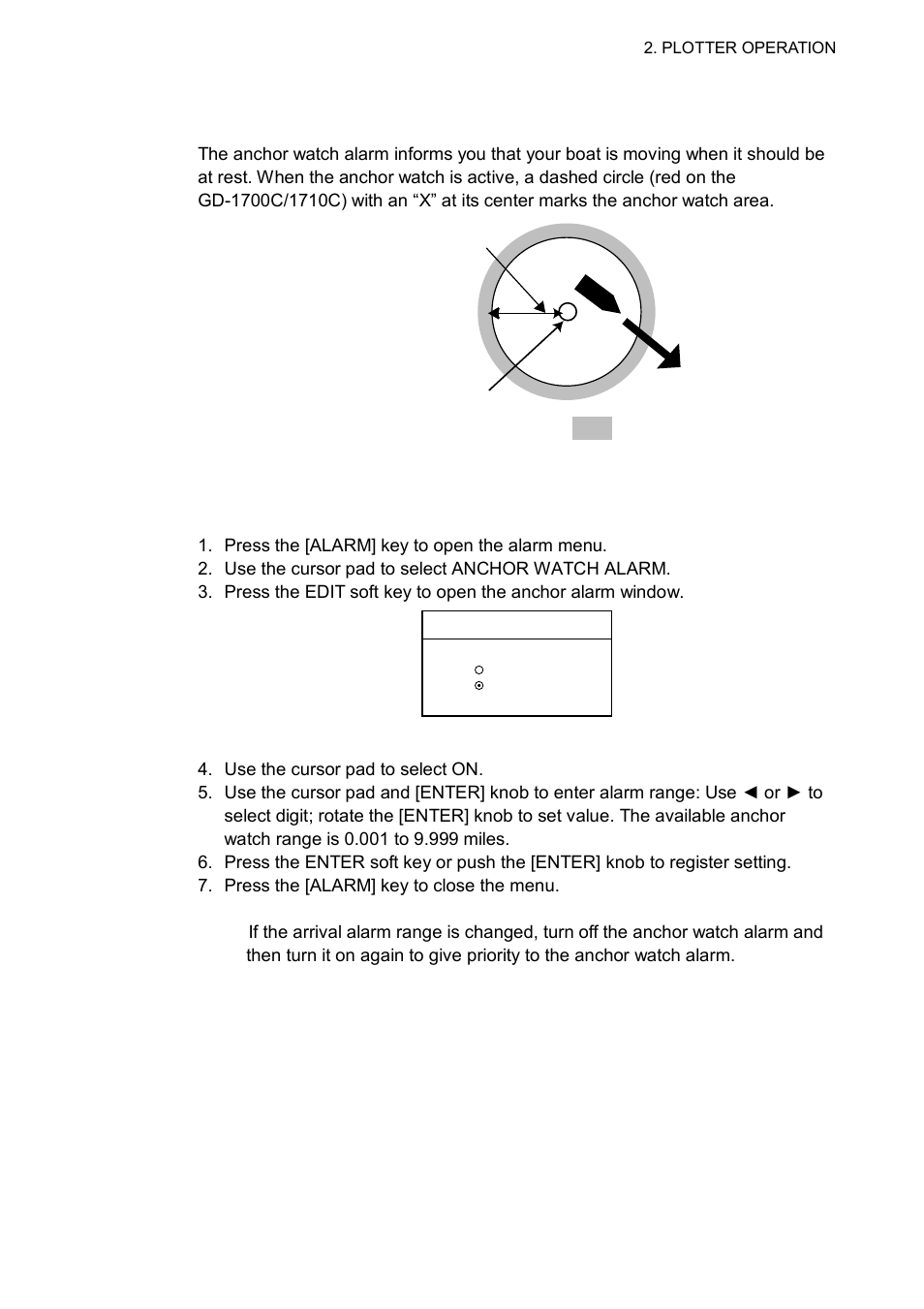 2. PLOTTER OPERATION

The anchor watch alarm informs you that your boat is moving when it should be at rest. When the anchor watch is active, a dashed circle (red on the GD-1700C/1710C) with an “X” at its center marks the anchor watch area.

1. Press the [ALARM] key to open the alarm menu.
2. Use the cursor pad to select ANCHOR WATCH ALARM.
3. Press the EDIT soft key to open the anchor alarm window.

4. Use the cursor pad to select ON.
5. Use the cursor pad and [ENTER] knob to enter alarm range: Use ◄ or ► to select digit; rotate the [ENTER] knob to set value. The available anchor watch range is 0.001 to 9.999 miles.
6. Press the ENTER soft key or push the [ENTER] knob to register setting.
7. Press the [ALARM] key to close the menu.

If the arrival alarm range is changed, turn off the anchor watch alarm and then turn it on again to give priority to the anchor watch alarm.