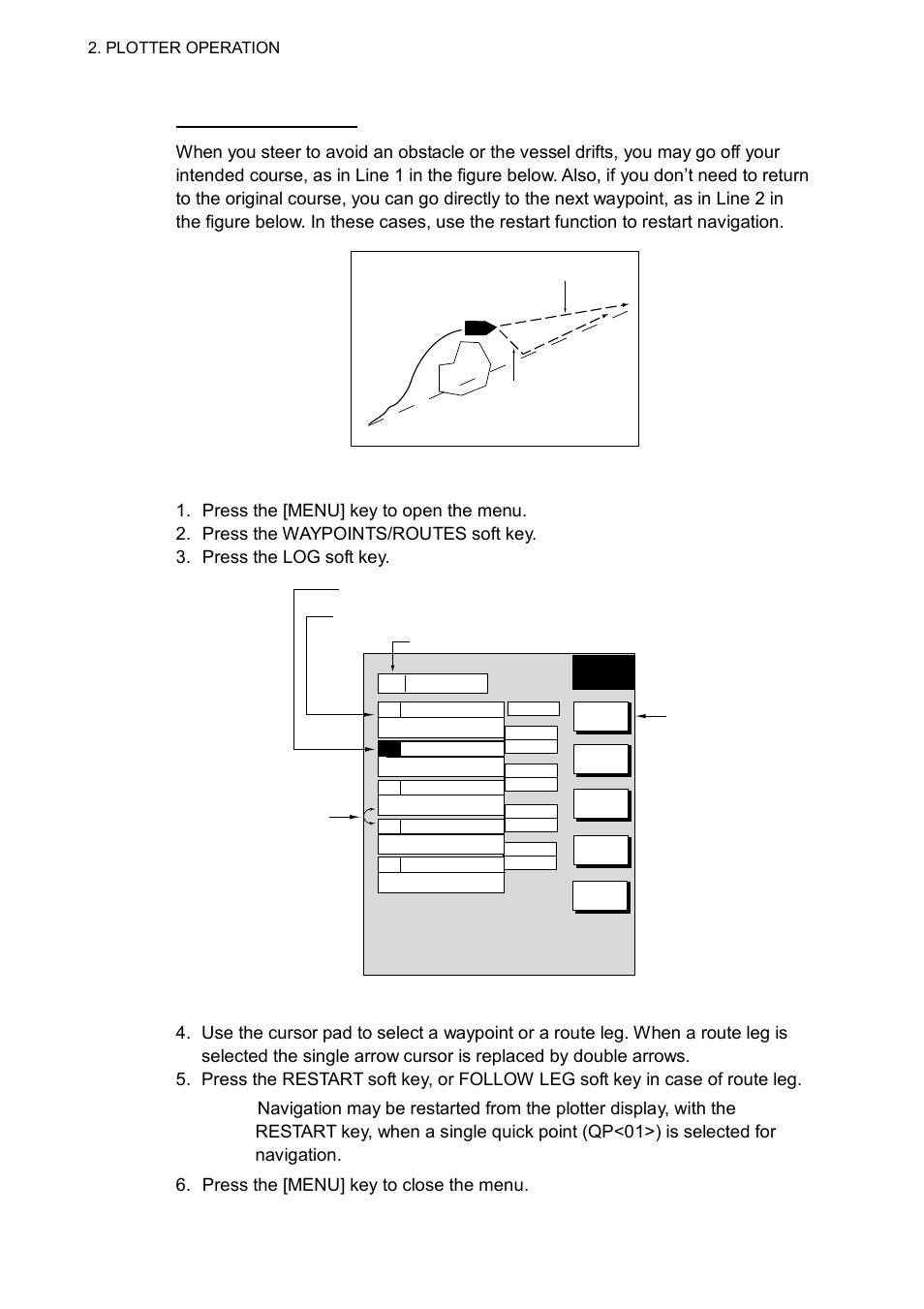 2. PLOTTER OPERATION

When you steer to avoid an obstacle or the vessel drifts, you may go off your intended course, as in Line 1 in the figure below. Also, if you don't need to return to the original course, you can go directly to the next waypoint, as in Line 2 in the figure below. In these cases, use the restart function to restart navigation.

1. Press the [MENU] key to open the menu.
2. Press the WAYPOINTS/ROUTES soft key.
3. Press the LOG soft key.

4. Use the cursor pad to select a waypoint or a route leg. When a route leg is selected the single arrow cursor is replaced by double arrows.
5. Press the RESTART soft key, or FOLLOW LEG soft key in case of route leg.

Navigation may be restarted from the plotter display, with the RESTART key, when a single quick point (QP<01>) is selected for navigation.

6. Press the [MENU] key to close the menu.