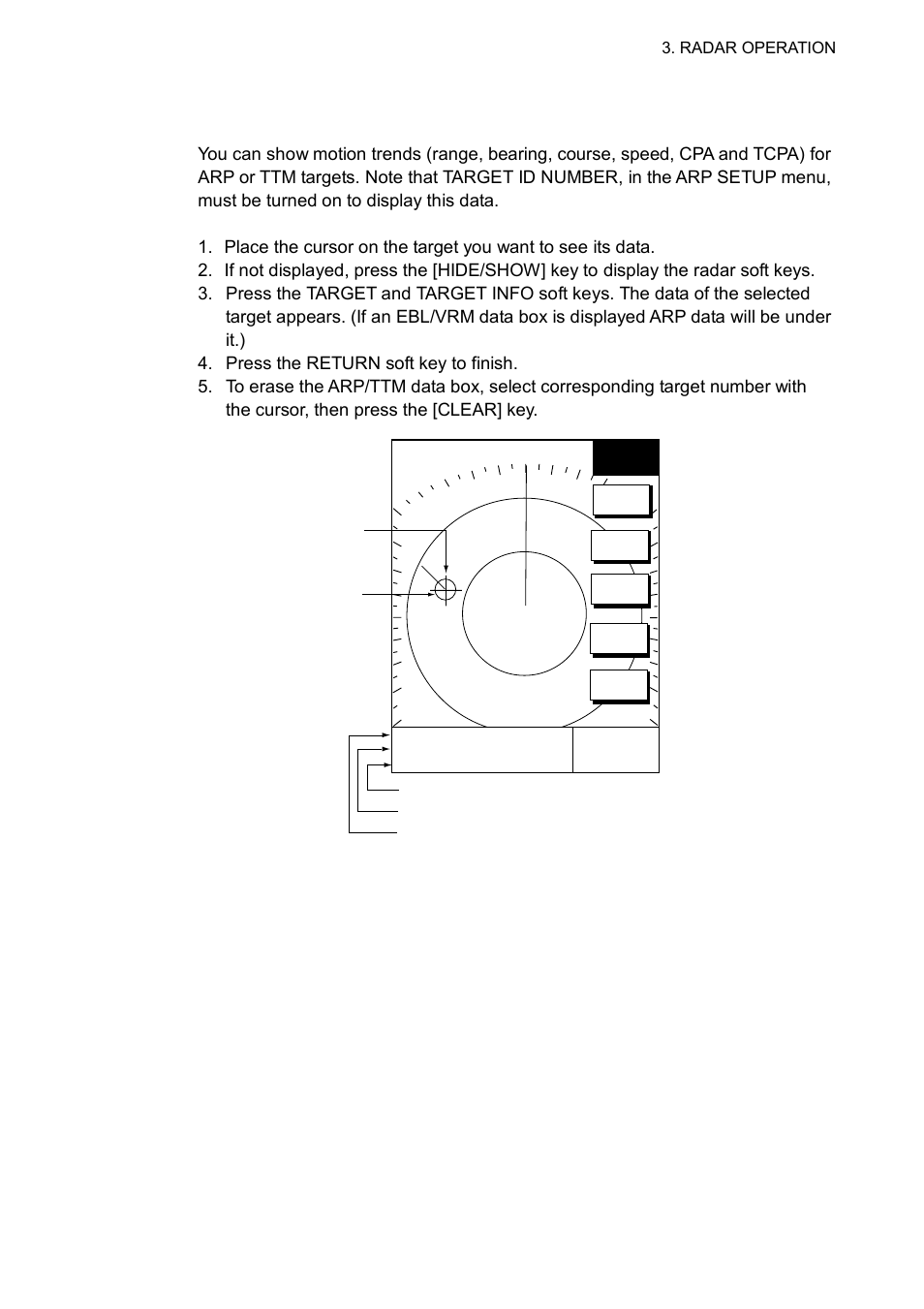 3. RADAR OPERATION

You can show motion trends (range, bearing, course, speed, CPA and TCPA) for ARP or TTM targets. Note that TARGET ID NUMBER, in the ARP SETUP menu, must be turned on to display this data.

1. Place the cursor on the target you want to see its data.
2. If not displayed, press the [HIDE/SHOW] key to display the radar soft keys.
3. Press the TARGET and TARGET INFO soft keys. The data of the selected target appears. (If an EBL/VRM data box is displayed ARP data will be under it.)
4. Press the RETURN soft key to finish.
5. To erase the ARP/TTM data box, select corresponding target number with the cursor, then press the [CLEAR] key.