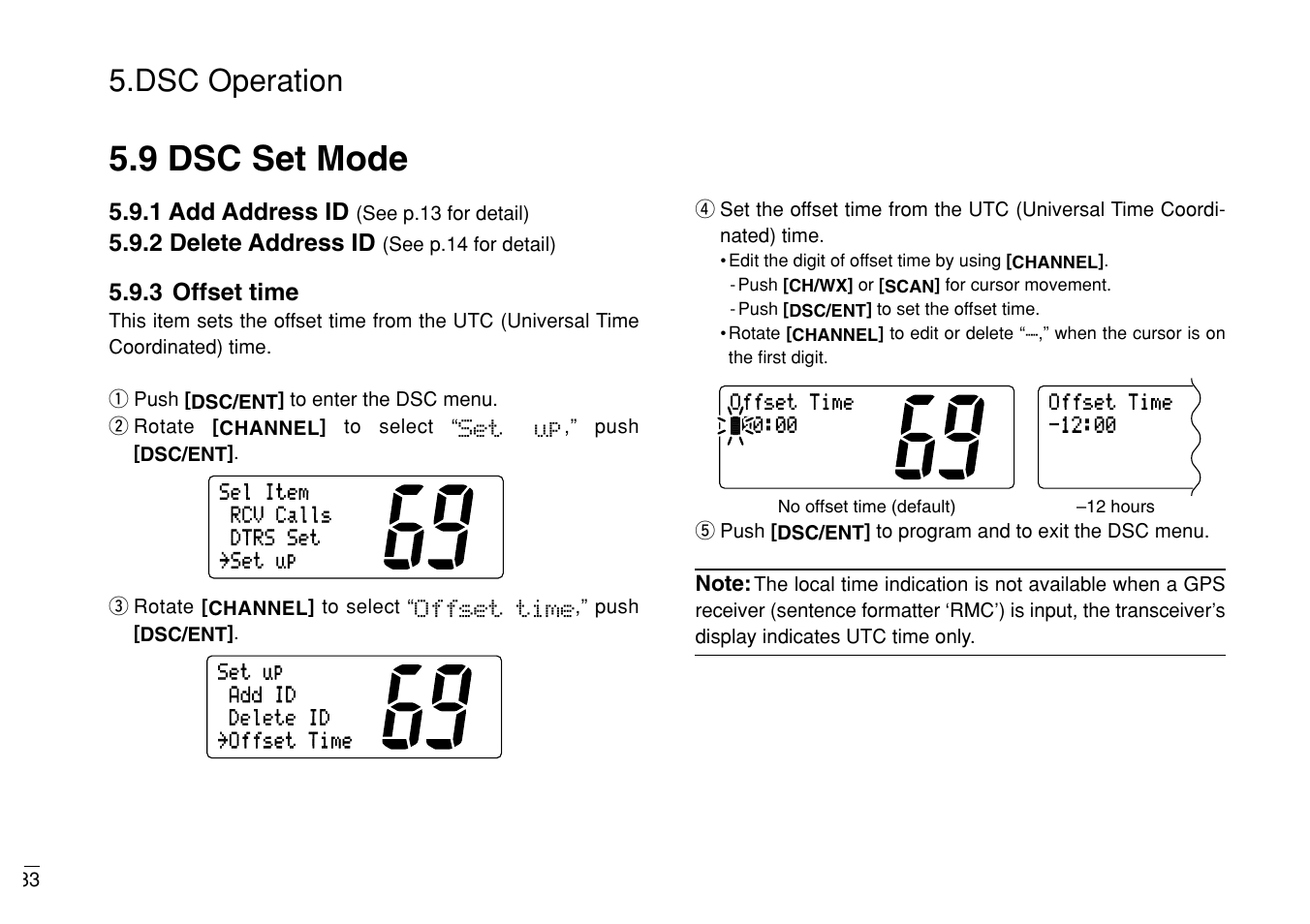 5.DSC Operation

5.9 DSC Set Mode

5.9.1 Add Address ID (See p.13 for detail)
5.9.2 Delete Address ID (See p.14 for detail)

5.9.3 Offset time
This item sets the offset time from the UTC (Universal Time Coordinated) time.

① Push [DSC/ENT] to enter the DSC menu.
② Rotate [CHANNEL] to select "Set up," push [DSC/ENT].

Sel Item
RCV Calls
DTRS Set
→Set up
69

③ Rotate [CHANNEL] to select "Offset time," push [DSC/ENT].

Set up
Add ID
Delete ID
→Offset Time
69

④ Set the offset time from the UTC (Universal Time Coordinated) time.
• Edit the digit of offset time by using [CHANNEL].
- Push [CH/WX] or [SCAN] for cursor movement.
- Push [DSC/ENT] to set the offset time.
• Rotate [CHANNEL] to edit or delete "–," when the cursor is on the first digit.

Offset Time
00:00
69

Offset Time
-12:00

No offset time (default)
–12 hours

⑤ Push [DSC/ENT] to program and to exit the DSC menu.

Note: The local time indication is not available when a GPS receiver (sentence formatter 'RMC') is input, the transceiver's display indicates UTC time only.

33