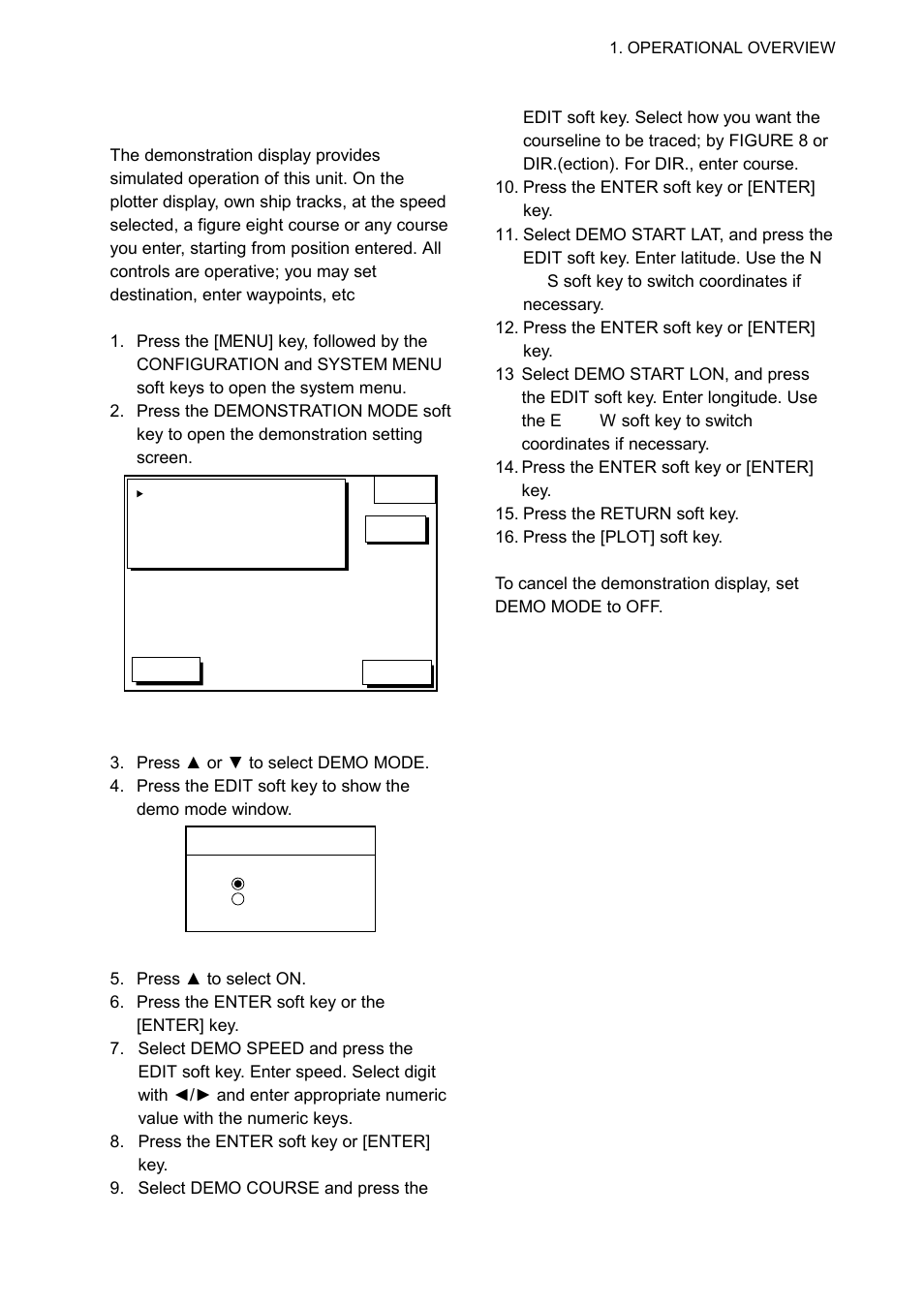 1. OPERATIONAL OVERVIEW

The demonstration display provides simulated operation of this unit. On the plotter display, own ship tracks, at the speed selected, a figure eight course or any course you enter, starting from position entered. All controls are operative; you may set destination, enter waypoints, etc

1. Press the [MENU] key, followed by the CONFIGURATION and SYSTEM MENU soft keys to open the system menu.
2. Press the DEMONSTRATION MODE soft key to open the demonstration setting screen.

3. Press ▲ or ▼ to select DEMO MODE.
4. Press the EDIT soft key to show the demo mode window.

5. Press ▲ to select ON.
6. Press the ENTER soft key or the [ENTER] key.
7. Select DEMO SPEED and press the EDIT soft key. Enter speed. Select digit with ◄/► and enter appropriate numeric value with the numeric keys.
8. Press the ENTER soft key or [ENTER] key.
9. Select DEMO COURSE and press the EDIT soft key. Select how you want the courseline to be traced; by FIGURE 8 or DIR.(ection). For DIR., enter course.
10. Press the ENTER soft key or [ENTER] key.
11. Select DEMO START LAT, and press the EDIT soft key. Enter latitude. Use the N S soft key to switch coordinates if necessary.
12. Press the ENTER soft key or [ENTER] key.
13 Select DEMO START LON, and press the EDIT soft key. Enter longitude. Use the E W soft key to switch coordinates if necessary.
14. Press the ENTER soft key or [ENTER] key.
15. Press the RETURN soft key.
16. Press the [PLOT] soft key.

To cancel the demonstration display, set DEMO MODE to OFF.