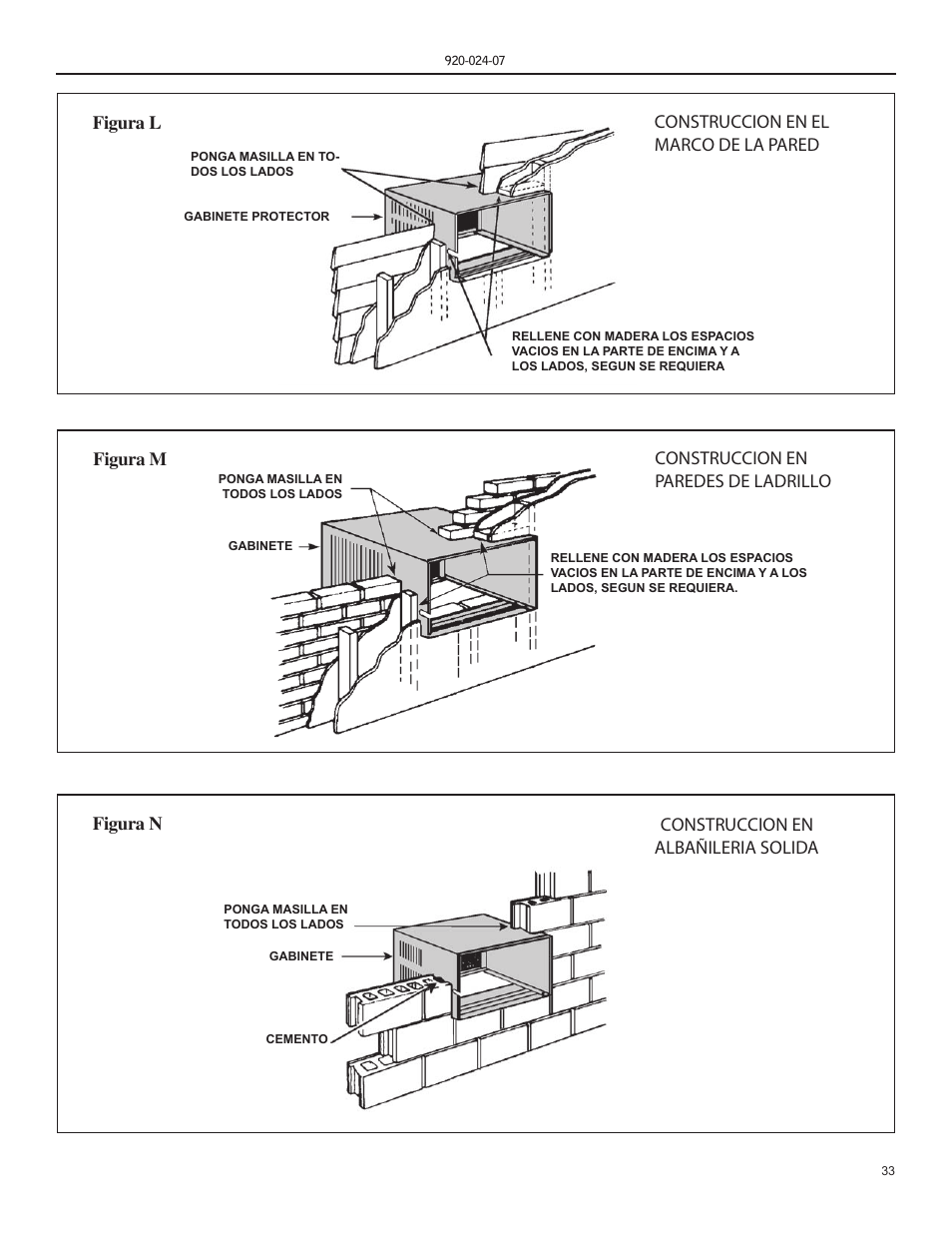 920-024-07

Figura L

CONSTRUCCION EN EL MARCO DE LA PARED

PONGA MASILLA EN TODOS LOS LADOS

GABINETE PROTECTOR

RELLENE CON MADERA LOS ESPACIOS VACIOS EN LA PARTE DE ENCIMA Y A LOS LADOS, SEGUN SE REQUIERA

Figura M

CONSTRUCCION EN PAREDES DE LADRILLO

PONGA MASILLA EN TODOS LOS LADOS

GABINETE

RELLENE CON MADERA LOS ESPACIOS VACIOS EN LA PARTE DE ENCIMA Y A LOS LADOS, SEGUN SE REQUIERA.

Figura N

CONSTRUCCION EN ALBAÑILERIA SOLIDA

PONGA MASILLA EN TODOS LOS LADOS

GABINETE

CEMENTO

33