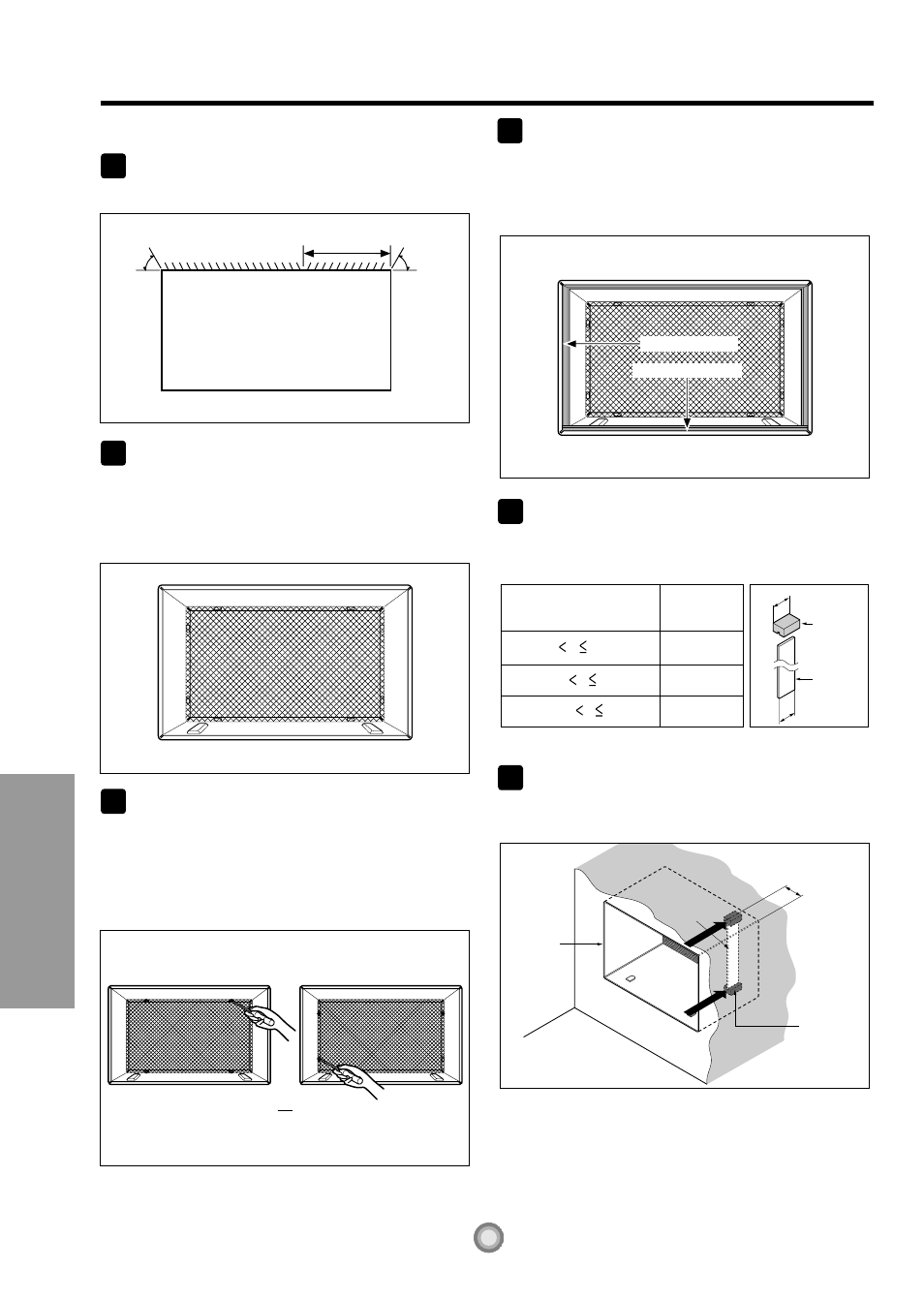 $<$ $\leq$

$<$ $\leq$

$<$ $\leq$