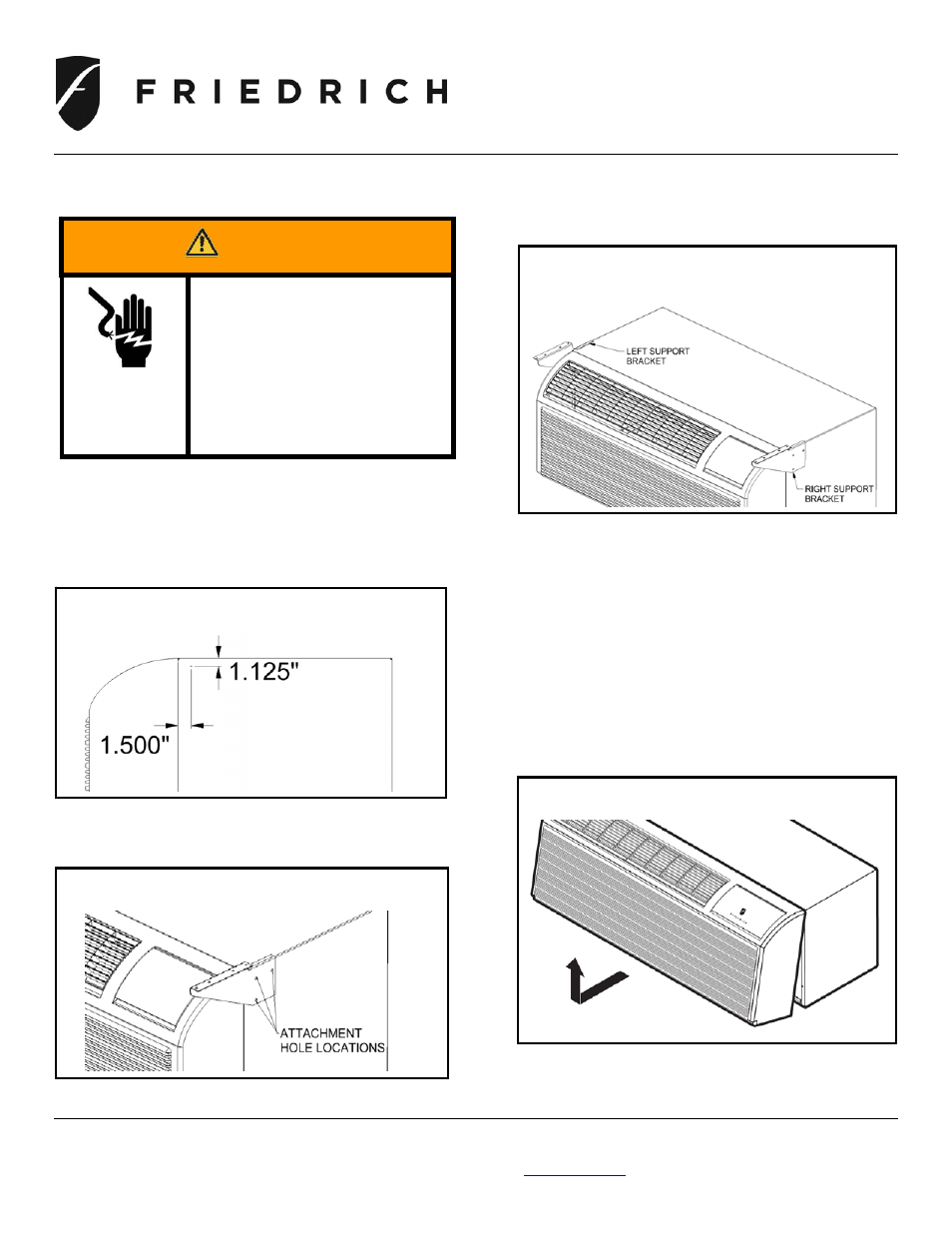 FRIEDRICH

LEFT SUPPORT BRACKET

RIGHT SUPPORT BRACKET

1.125"

1.500"

ATTACHMENT HOLE LOCATIONS