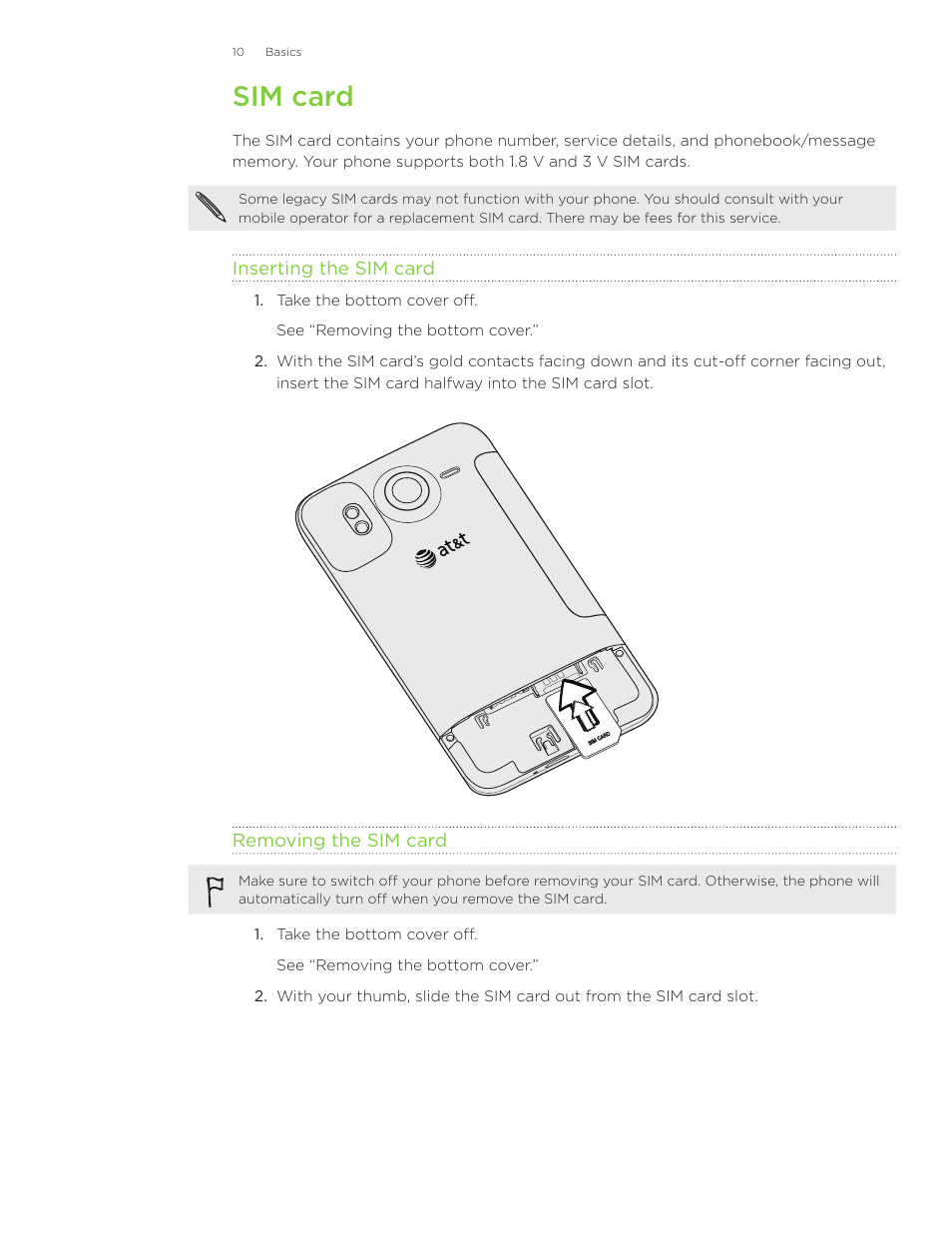 10 Basics

SIM card

The SIM card contains your phone number, service details, and phonebook/message memory. Your phone supports both 1.8 V and 3 V SIM cards.

Some legacy SIM cards may not function with your phone. You should consult with your mobile operator for a replacement SIM card. There may be fees for this service.

Inserting the SIM card

1. Take the bottom cover off.

See “Removing the bottom cover.”

2. With the SIM card’s gold contacts facing down and its cut-off corner facing out, insert the SIM card halfway into the SIM card slot.

at&t

SIM CARD

Removing the SIM card

Make sure to switch off your phone before removing your SIM card. Otherwise, the phone will automatically turn off when you remove the SIM card.

1. Take the bottom cover off.

See “Removing the bottom cover.”

2. With your thumb, slide the SIM card out from the SIM card slot.