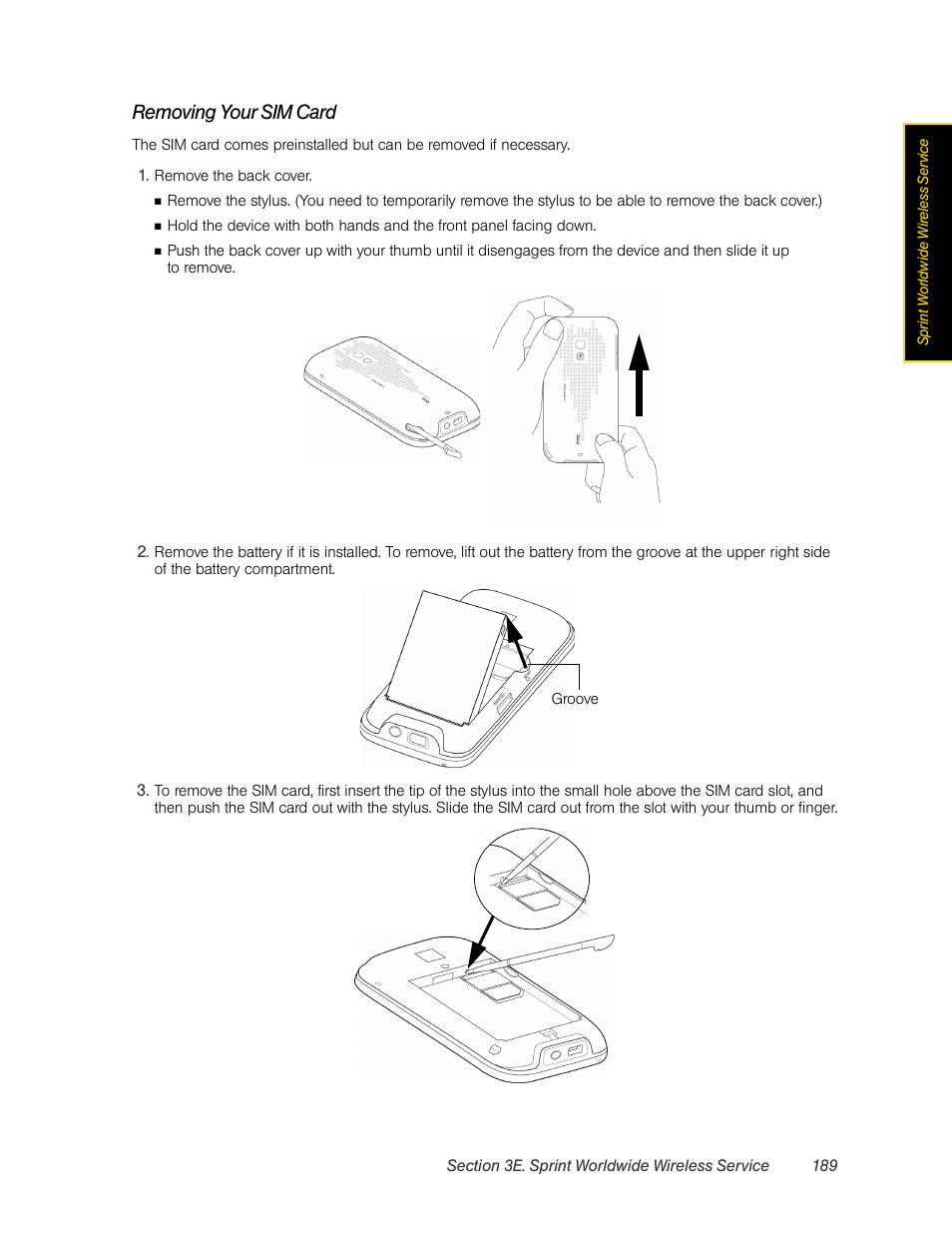 Removing Your SIM Card

The SIM card comes preinstalled but can be removed if necessary.

1. Remove the back cover.

■ Remove the stylus. (You need to temporarily remove the stylus to be able to remove the back cover.)

■ Hold the device with both hands and the front panel facing down.

■ Push the back cover up with your thumb until it disengages from the device and then slide it up to remove.

2. Remove the battery if it is installed. To remove, lift out the battery from the groove at the upper right side of the battery compartment.

Groove

3. To remove the SIM card, first insert the tip of the stylus into the small hole above the SIM card slot, and then push the SIM card out with the stylus. Slide the SIM card out from the slot with your thumb or finger.

Sprint Worldwide Wireless Service

Section 3E. Sprint Worldwide Wireless Service 189