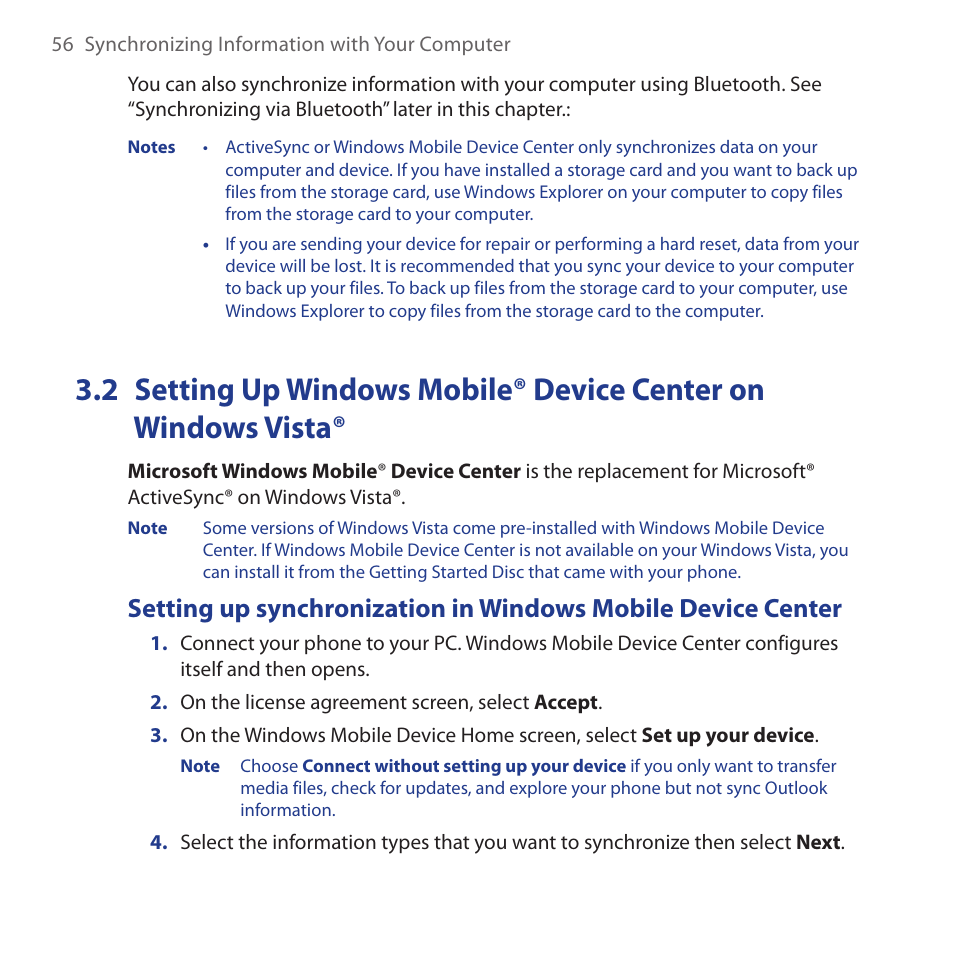 56 Synchronizing Information with Your Computer

You can also synchronize information with your computer using Bluetooth. See “Synchronizing via Bluetooth” later in this chapter.:

Notes • ActiveSync or Windows Mobile Device Center only synchronizes data on your computer and device. If you have installed a storage card and you want to back up files from the storage card, use Windows Explorer on your computer to copy files from the storage card to your computer.

• If you are sending your device for repair or performing a hard reset, data from your device will be lost. It is recommended that you sync your device to your computer to back up your files. To back up files from the storage card to your computer, use Windows Explorer to copy files from the storage card to the computer.

3.2 Setting Up Windows Mobile® Device Center on Windows Vista®

Microsoft Windows Mobile® Device Center is the replacement for Microsoft® ActiveSync® on Windows Vista®.

Note Some versions of Windows Vista come pre-installed with Windows Mobile Device Center. If Windows Mobile Device Center is not available on your Windows Vista, you can install it from the Getting Started Disc that came with your phone.

Setting up synchronization in Windows Mobile Device Center

1. Connect your phone to your PC. Windows Mobile Device Center configures itself and then opens.

2. On the license agreement screen, select Accept.

3. On the Windows Mobile Device Home screen, select Set up your device.

Note Choose Connect without setting up your device if you only want to transfer media files, check for updates, and explore your phone but not sync Outlook information.

4. Select the information types that you want to synchronize then select Next.