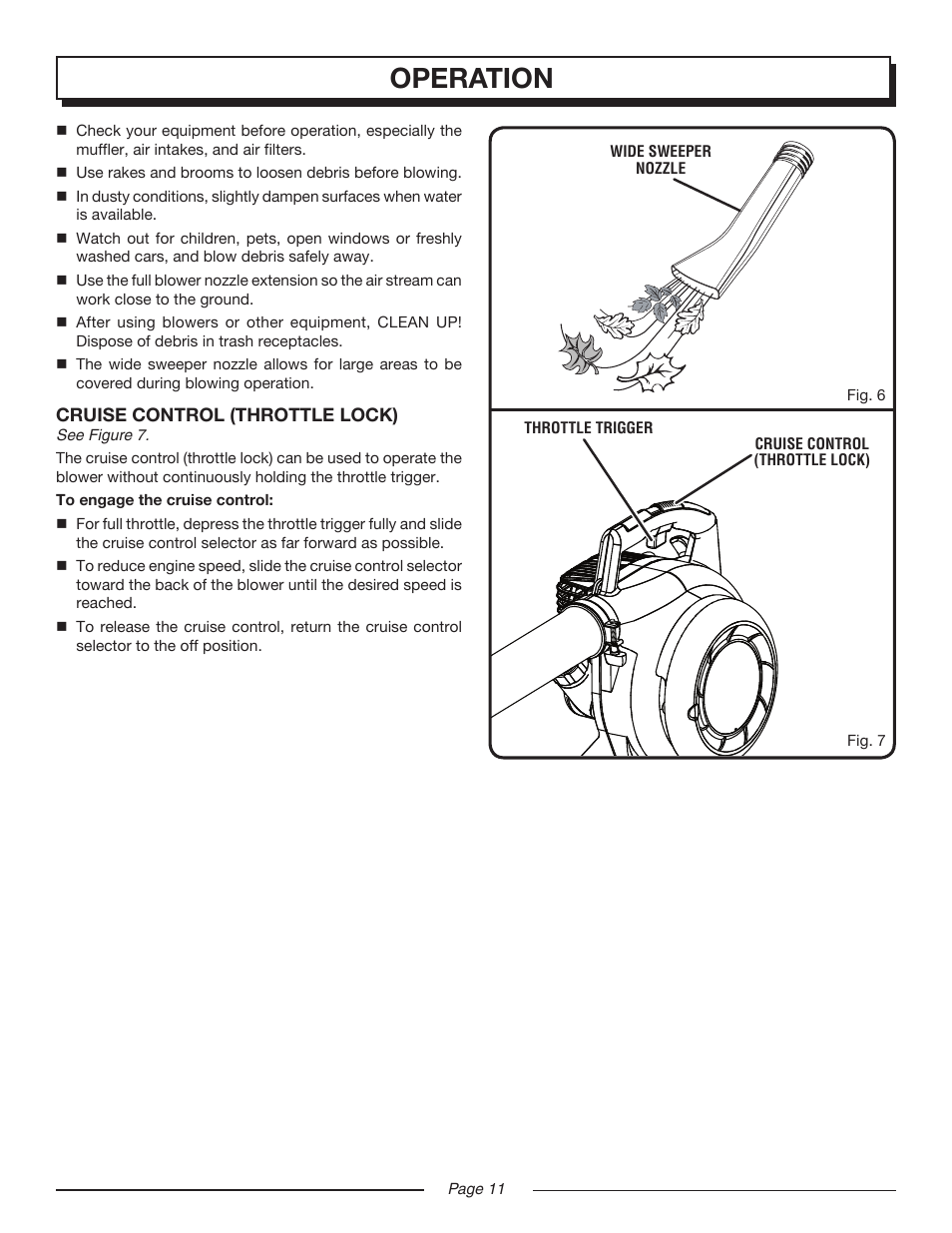 OPERATION

■ Check your equipment before operation, especially the muffler, air intakes, and air filters.
■ Use rakes and brooms to loosen debris before blowing.
■ In dusty conditions, slightly dampen surfaces when water is available.
■ Watch out for children, pets, open windows or freshly washed cars, and blow debris safely away.
■ Use the full blower nozzle extension so the air stream can work close to the ground.
■ After using blowers or other equipment, CLEAN UP! Dispose of debris in trash receptacles.
■ The wide sweeper nozzle allows for large areas to be covered during blowing operation.

CRUISE CONTROL (THROTTLE LOCK)
See Figure 7.

The cruise control (throttle lock) can be used to operate the blower without continuously holding the throttle trigger.

To engage the cruise control:
■ For full throttle, depress the throttle trigger fully and slide the cruise control selector as far forward as possible.
■ To reduce engine speed, slide the cruise control selector toward the back of the blower until the desired speed is reached.
■ To release the cruise control, return the cruise control selector to the off position.

WIDE SWEEPER NOZZLE

Fig. 6

THROTTLE TRIGGER

CRUISE CONTROL (THROTTLE LOCK)

Fig. 7

Page 11