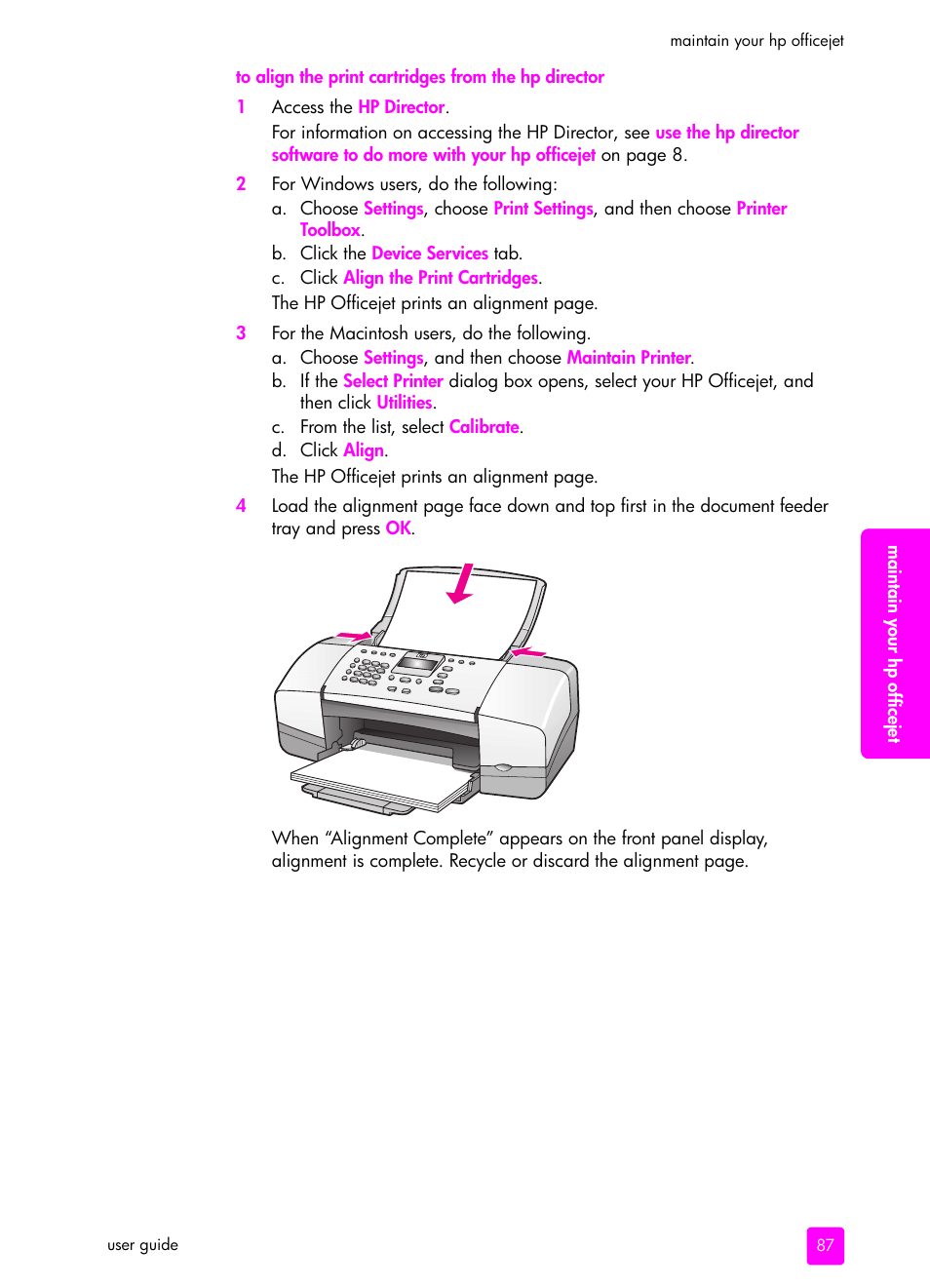 maintain your hp officejet

to align the print cartridges from the hp director

1 Access the HP Director.

For information on accessing the HP Director, see use the hp director software to do more with your hp officejet on page 8.

2 For Windows users, do the following:

a. Choose Settings, choose Print Settings, and then choose Printer Toolbox.

b. Click the Device Services tab.

c. Click Align the Print Cartridges.

The HP Officejet prints an alignment page.

3 For the Macintosh users, do the following.

a. Choose Settings, and then choose Maintain Printer.

b. If the Select Printer dialog box opens, select your HP Officejet, and then click Utilities.

c. From the list, select Calibrate.

d. Click Align.

The HP Officejet prints an alignment page.

4 Load the alignment page face down and top first in the document feeder tray and press OK.

When “Alignment Complete” appears on the front panel display, alignment is complete. Recycle or discard the alignment page.

maintain your hp officejet

user guide

87