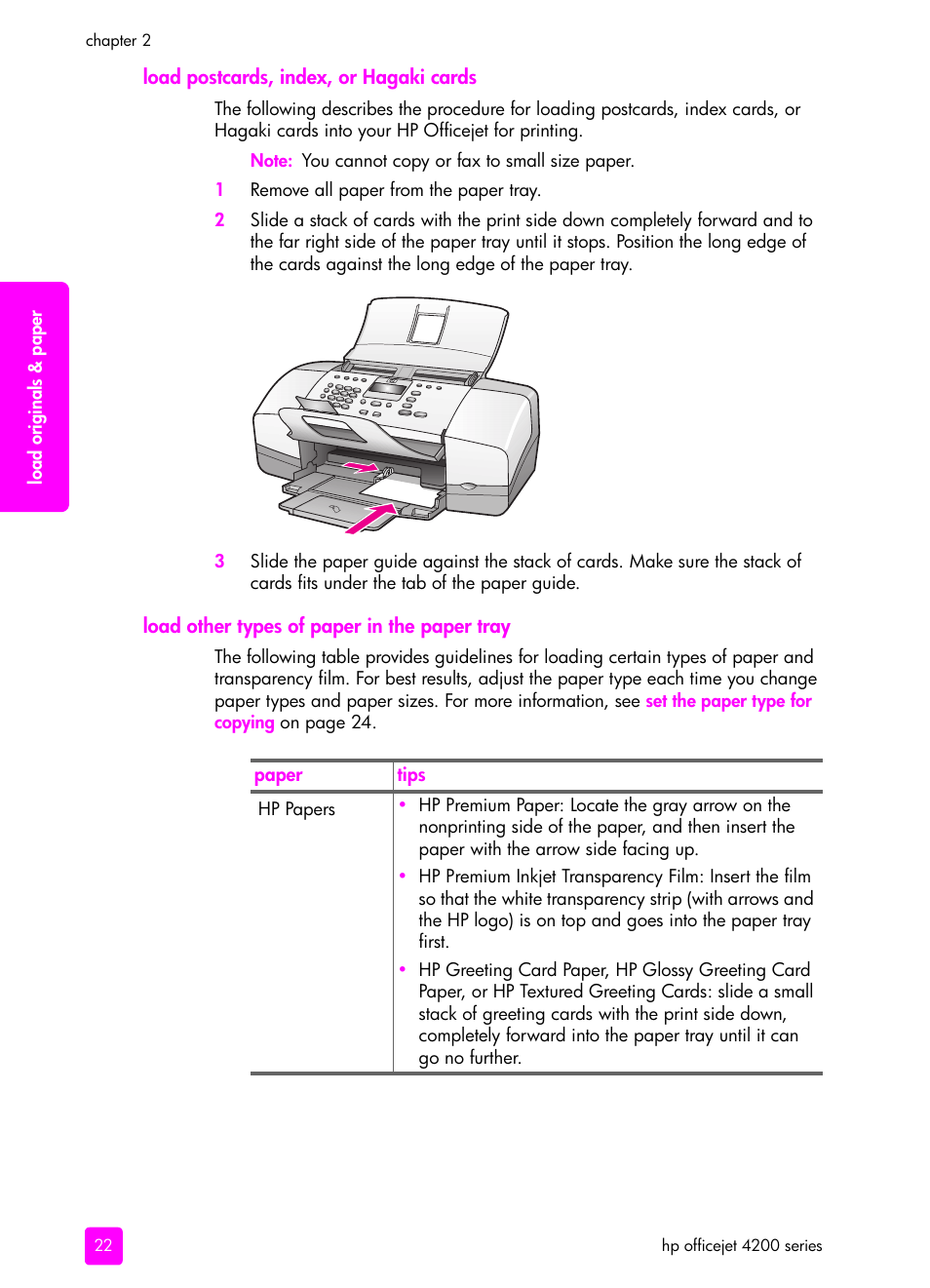 chapter 2

load postcards, index, or Hagaki cards

The following describes the procedure for loading postcards, index cards, or Hagaki cards into your HP Officejet for printing.

Note: You cannot copy or fax to small size paper.

1 Remove all paper from the paper tray.

2 Slide a stack of cards with the print side down completely forward and to the far right side of the paper tray until it stops. Position the long edge of the cards against the long edge of the paper tray.

load originals & paper

3 Slide the paper guide against the stack of cards. Make sure the stack of cards fits under the tab of the paper guide.

load other types of paper in the paper tray

The following table provides guidelines for loading certain types of paper and transparency film. For best results, adjust the paper type each time you change paper types and paper sizes. For more information, see set the paper type for copying on page 24.

| paper | tips |
|---|---|
| HP Papers | • HP Premium Paper: Locate the gray arrow on the nonprinting side of the paper, and then insert the paper with the arrow side facing up. • HP Premium Inkjet Transparency Film: Insert the film so that the white transparency strip (with arrows and the HP logo) is on top and goes into the paper tray first. • HP Greeting Card Paper, HP Glossy Greeting Card Paper, or HP Textured Greeting Cards: slide a small stack of greeting cards with the print side down, completely forward into the paper tray until it can go no further. |

22

hp officejet 4200 series