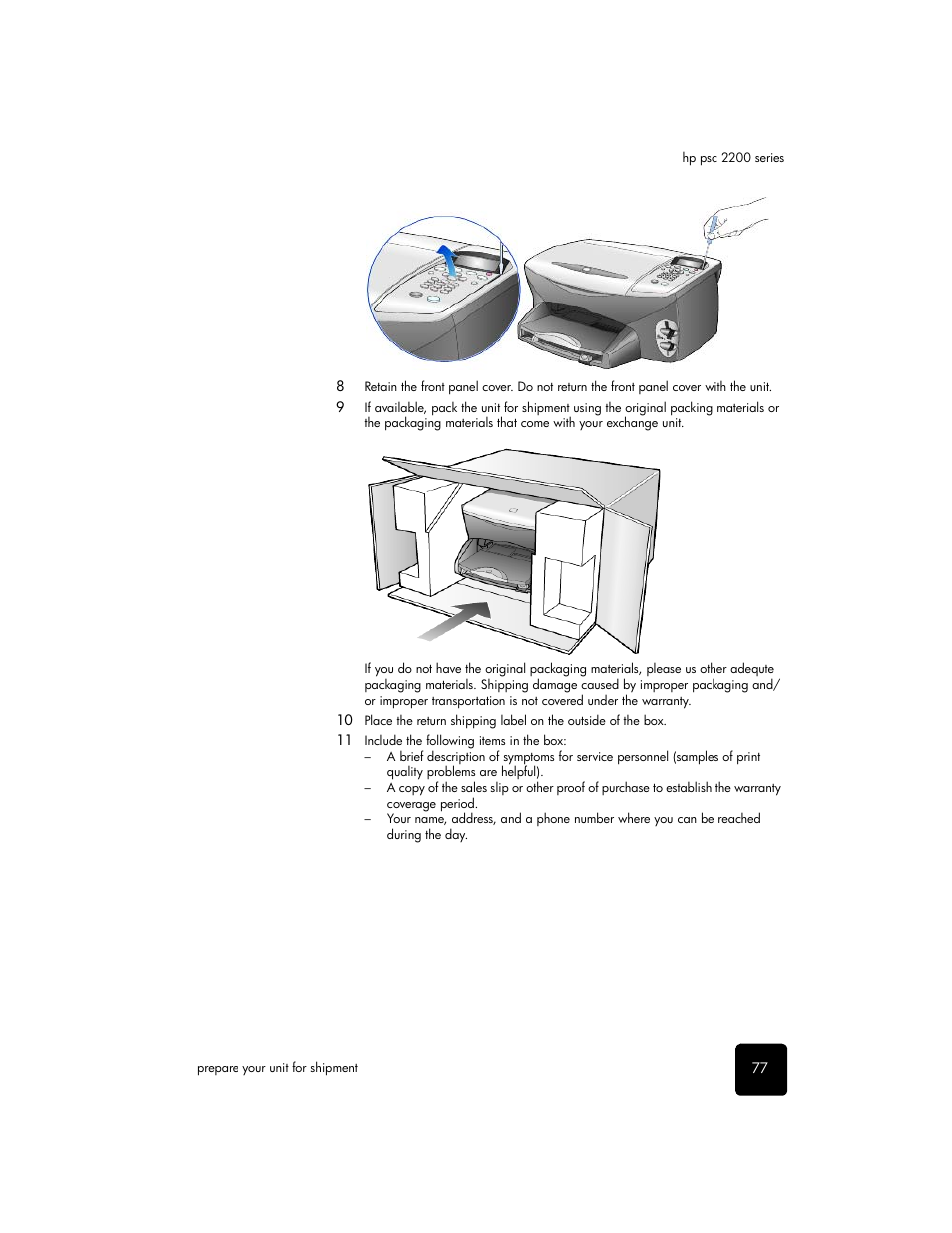 hp psc 2200 series

8 Retain the front panel cover. Do not return the front panel cover with the unit.

9 If available, pack the unit for shipment using the original packing materials or the packaging materials that come with your exchange unit.

If you do not have the original packaging materials, please us other adequte packaging materials. Shipping damage caused by improper packaging and/or improper transportation is not covered under the warranty.

10 Place the return shipping label on the outside of the box.

11 Include the following items in the box:
– A brief description of symptoms for service personnel (samples of print quality problems are helpful).
– A copy of the sales slip or other proof of purchase to establish the warranty coverage period.
– Your name, address, and a phone number where you can be reached during the day.

prepare your unit for shipment

77