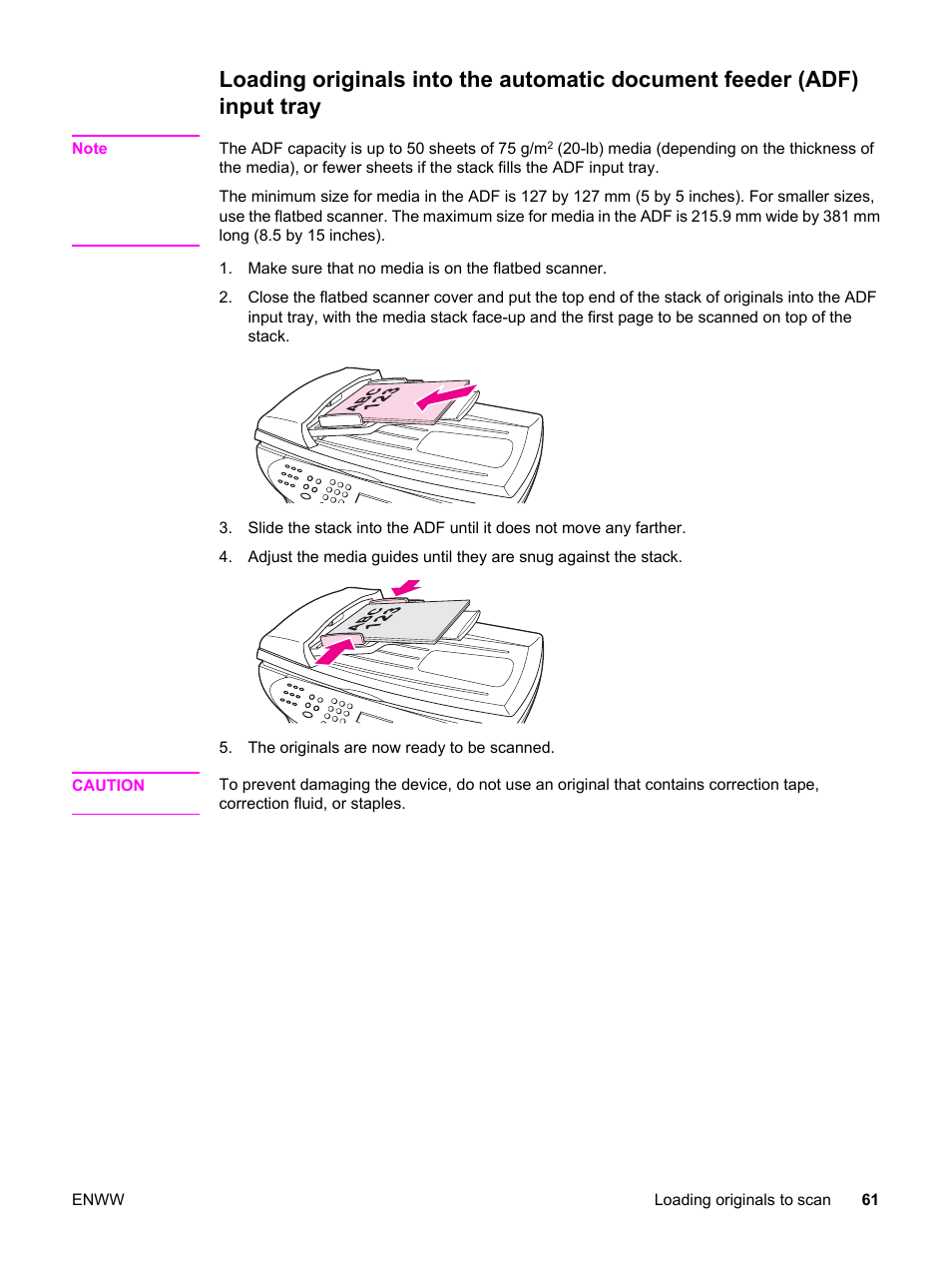 Loading originals into the automatic document feeder (ADF) input tray

Note

The ADF capacity is up to 50 sheets of 75 g/m$^2$ (20-lb) media (depending on the thickness of the media), or fewer sheets if the stack fills the ADF input tray.

The minimum size for media in the ADF is 127 by 127 mm (5 by 5 inches). For smaller sizes, use the flatbed scanner. The maximum size for media in the ADF is 215.9 mm wide by 381 mm long (8.5 by 15 inches).

1. Make sure that no media is on the flatbed scanner.

2. Close the flatbed scanner cover and put the top end of the stack of originals into the ADF input tray, with the media stack face-up and the first page to be scanned on top of the stack.

ABC 123

3. Slide the stack into the ADF until it does not move any farther.

4. Adjust the media guides until they are snug against the stack.

ABC 123

5. The originals are now ready to be scanned.

CAUTION

To prevent damaging the device, do not use an original that contains correction tape, correction fluid, or staples.

ENWW

Loading originals to scan 61