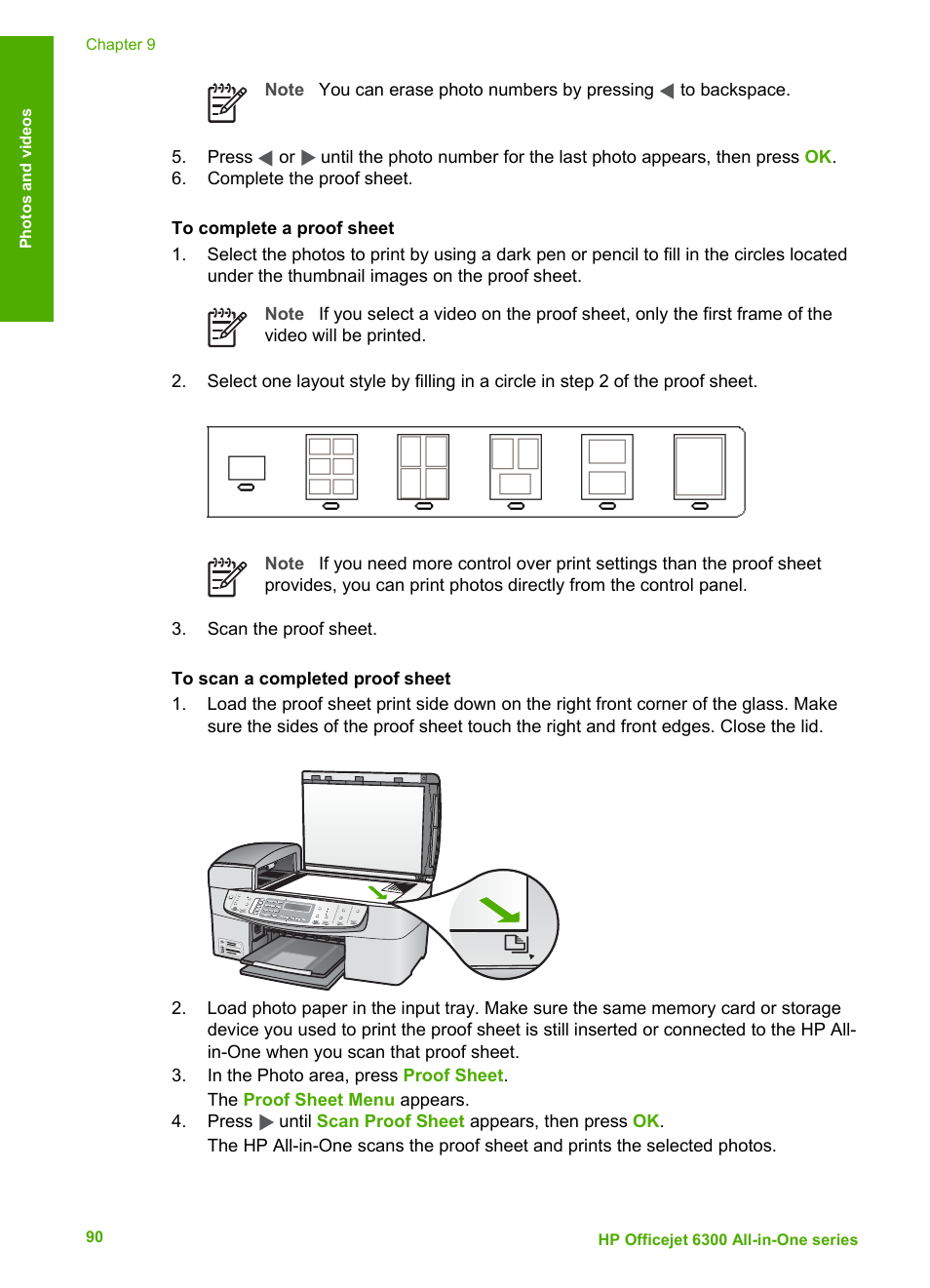 Chapter 9

Photos and videos

Note You can erase photo numbers by pressing ◀ to backspace.

5. Press ◀ or ▶ until the photo number for the last photo appears, then press OK.
6. Complete the proof sheet.

To complete a proof sheet

1. Select the photos to print by using a dark pen or pencil to fill in the circles located under the thumbnail images on the proof sheet.

Note If you select a video on the proof sheet, only the first frame of the video will be printed.

2. Select one layout style by filling in a circle in step 2 of the proof sheet.

Note If you need more control over print settings than the proof sheet provides, you can print photos directly from the control panel.

3. Scan the proof sheet.

To scan a completed proof sheet

1. Load the proof sheet print side down on the right front corner of the glass. Make sure the sides of the proof sheet touch the right and front edges. Close the lid.

2. Load photo paper in the input tray. Make sure the same memory card or storage device you used to print the proof sheet is still inserted or connected to the HP All-in-One when you scan that proof sheet.
3. In the Photo area, press Proof Sheet.
The Proof Sheet Menu appears.
4. Press ▶ until Scan Proof Sheet appears, then press OK.
The HP All-in-One scans the proof sheet and prints the selected photos.

90

HP Officejet 6300 All-in-One series