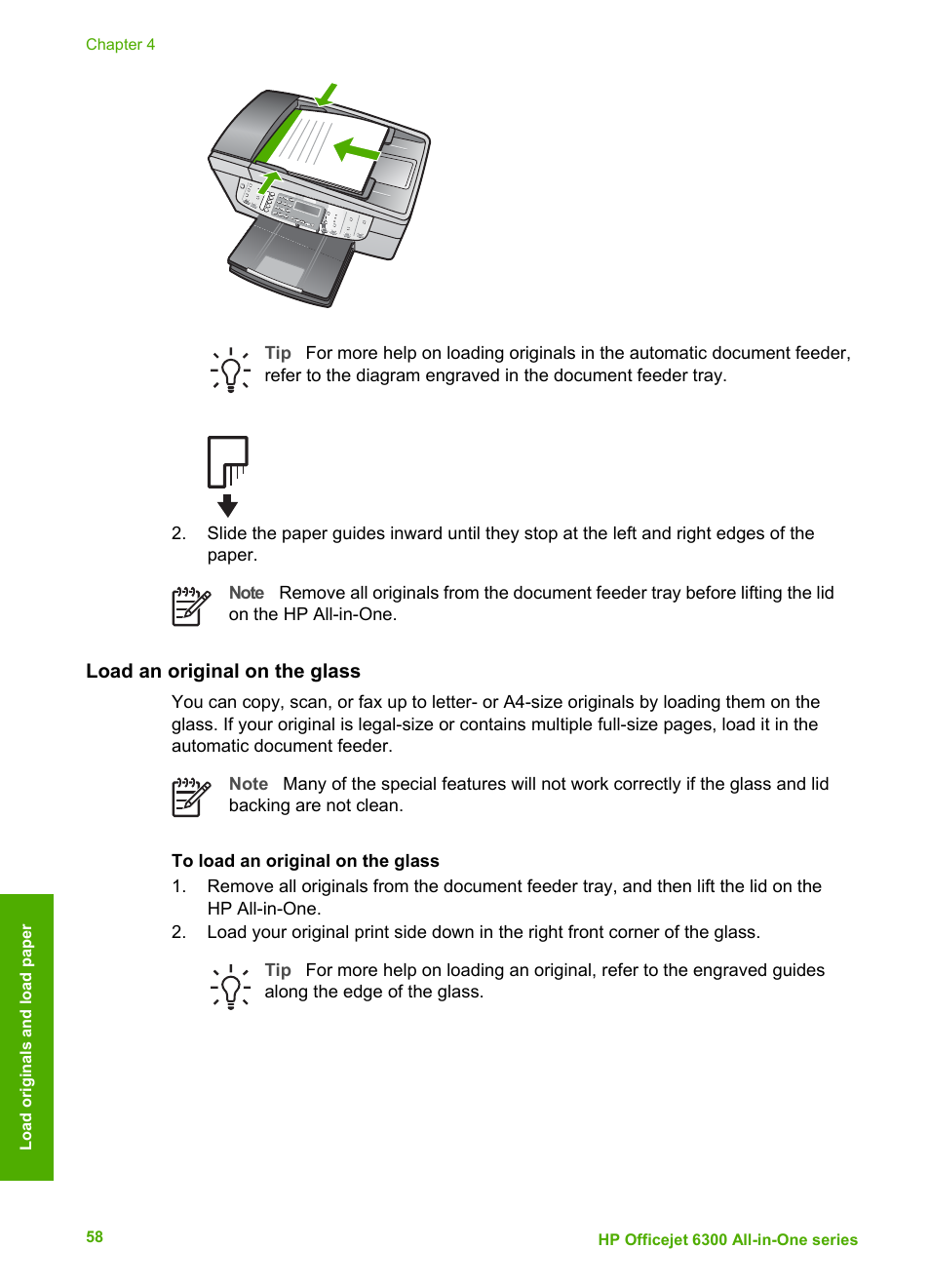 Chapter 4

Tip For more help on loading originals in the automatic document feeder, refer to the diagram engraved in the document feeder tray.

2. Slide the paper guides inward until they stop at the left and right edges of the paper.

Note Remove all originals from the document feeder tray before lifting the lid on the HP All-in-One.

Load an original on the glass

You can copy, scan, or fax up to letter- or A4-size originals by loading them on the glass. If your original is legal-size or contains multiple full-size pages, load it in the automatic document feeder.

Note Many of the special features will not work correctly if the glass and lid backing are not clean.

To load an original on the glass

1. Remove all originals from the document feeder tray, and then lift the lid on the HP All-in-One.
2. Load your original print side down in the right front corner of the glass.

Tip For more help on loading an original, refer to the engraved guides along the edge of the glass.

Load originals and load paper

58

HP Officejet 6300 All-in-One series